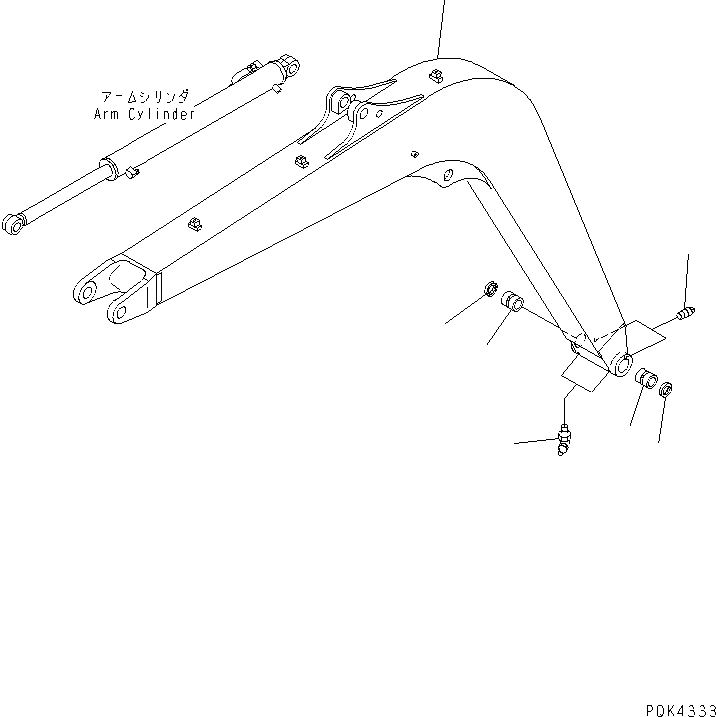 アームシリンダ
Arm Cylinder

PDK4333