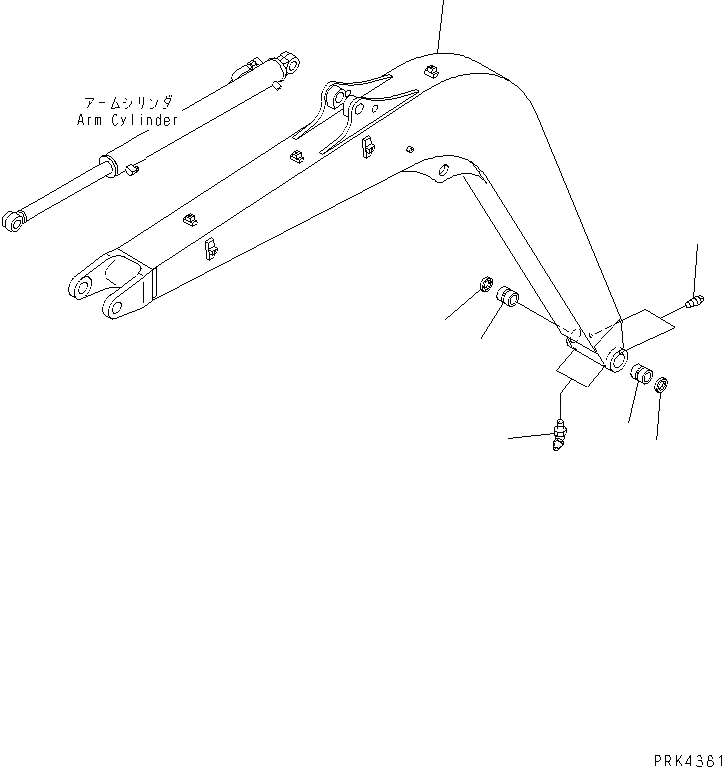 アームシリンダ
Arm Cylinder

PRK4381