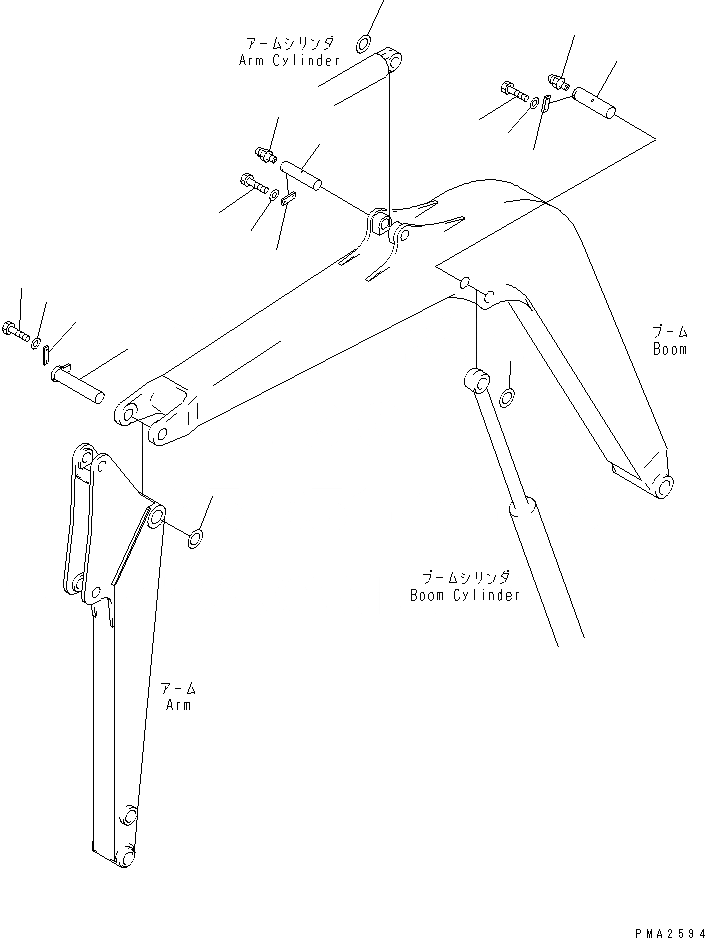 アームシリンダ
Arm Cylinder

ブーム
Boom

ブームシリンダ
Boom Cylinder

アーム
Arm

PMA2594