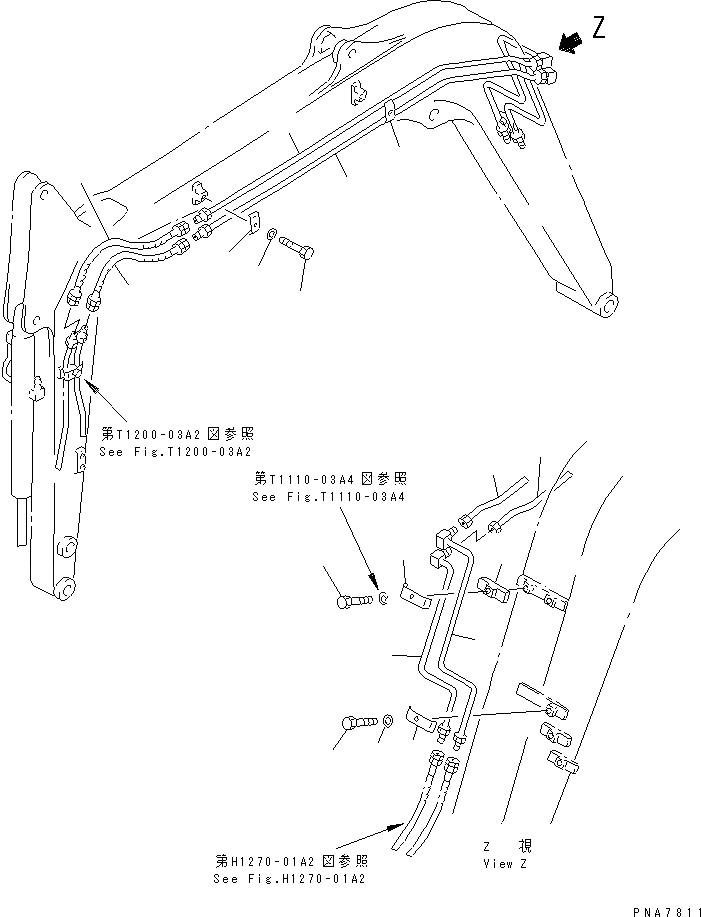 Z

第T1200-03A2 図参照
See Fig.T1200-03A2

第T1110-03A4 図参照
See Fig.T1110-03A4

第H1270-01A2 図参照
See Fig.H1270-01A2

Z 視
View Z

PNA7811