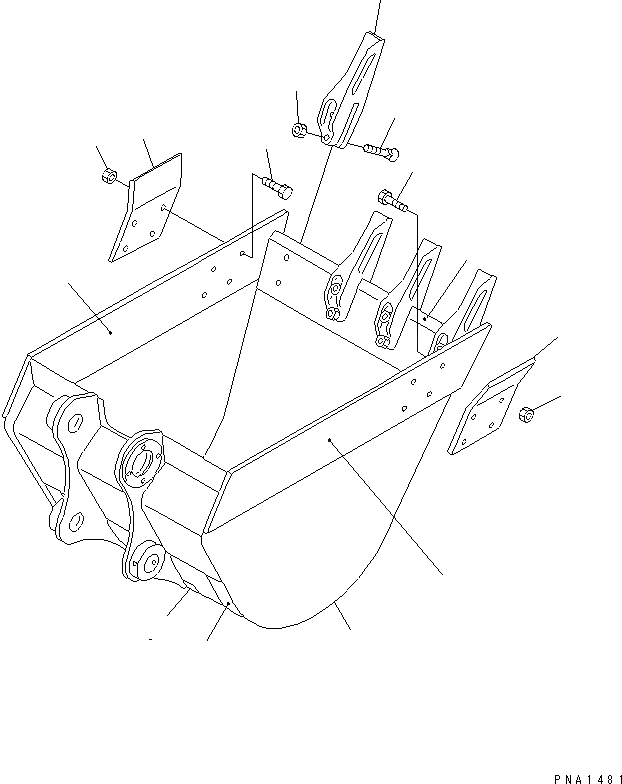 PNA1481