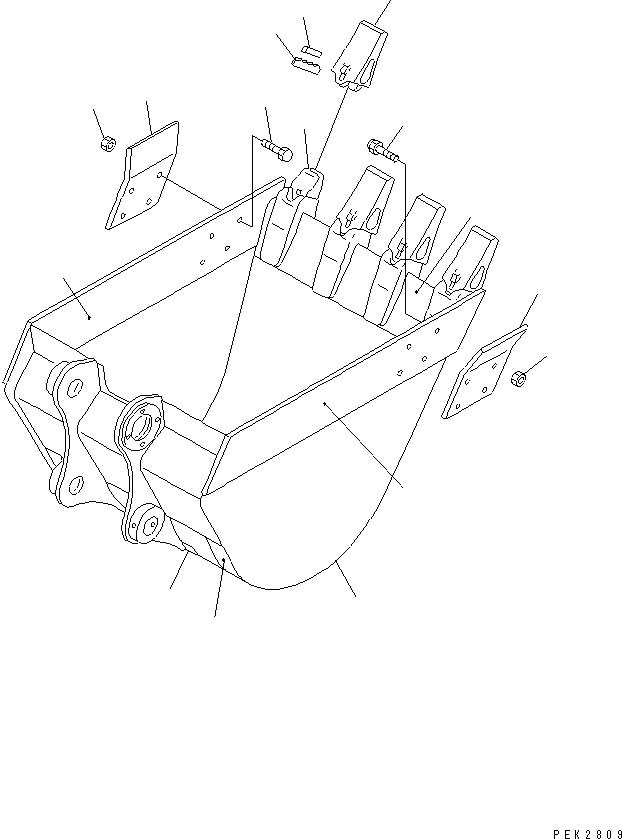 PEK2809