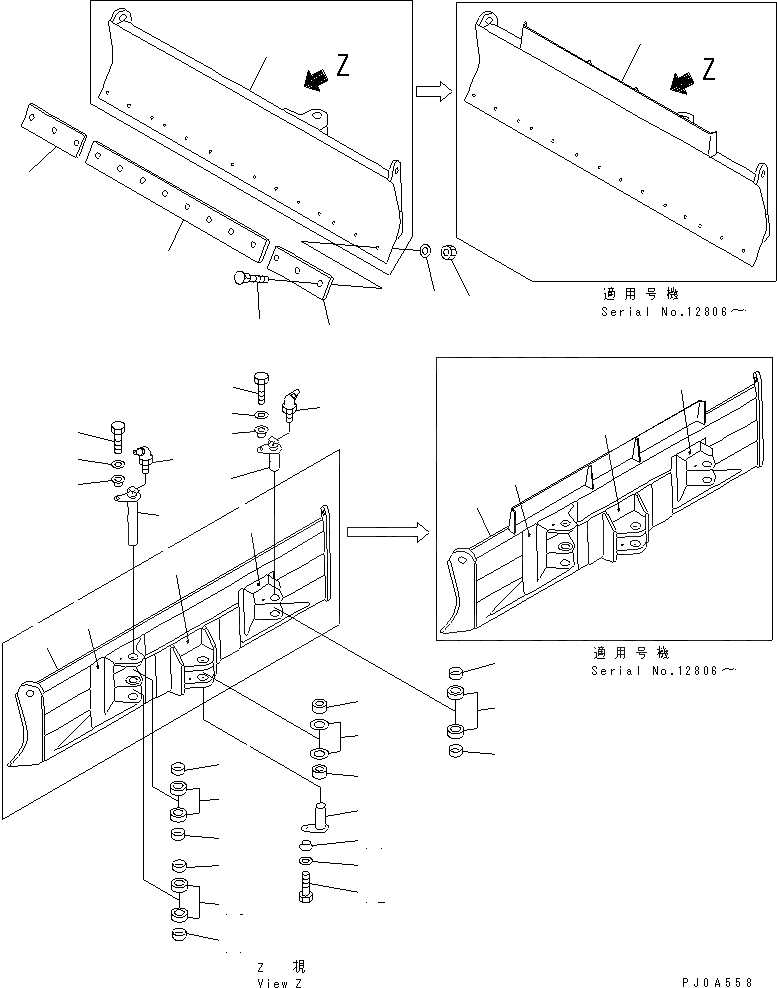 Z

Z

適用号機
Serial No.12806～

適用号機
Serial No.12806～

Z 視
View Z

PJ0A558