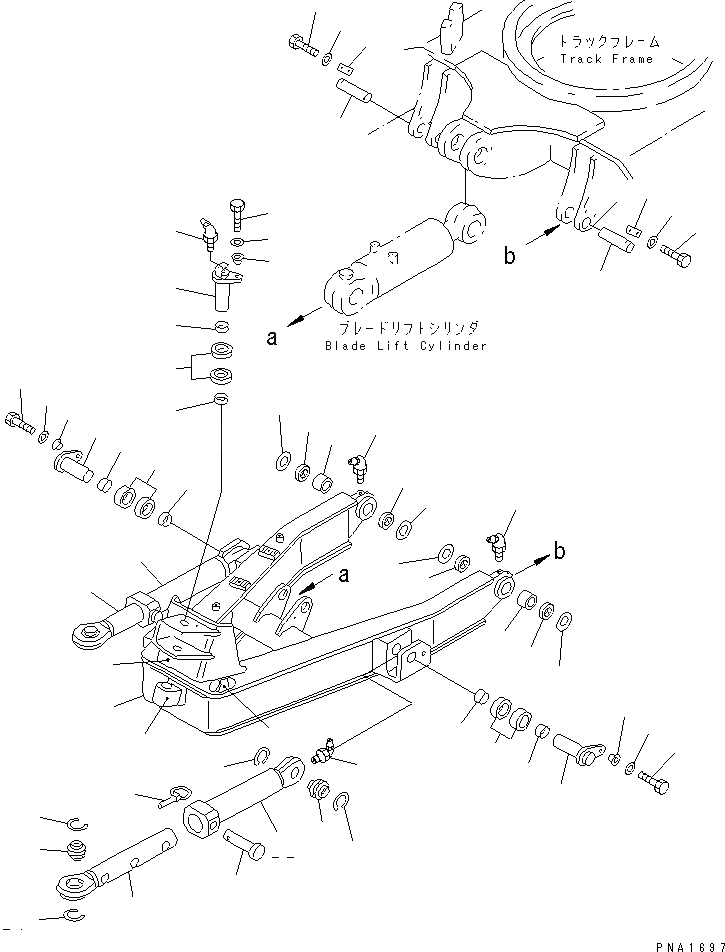 トラックフレーム
Track Frame

b

a

ブレードリフトシリンダ
Blade Lift Cylinder

a

b

PNA1697