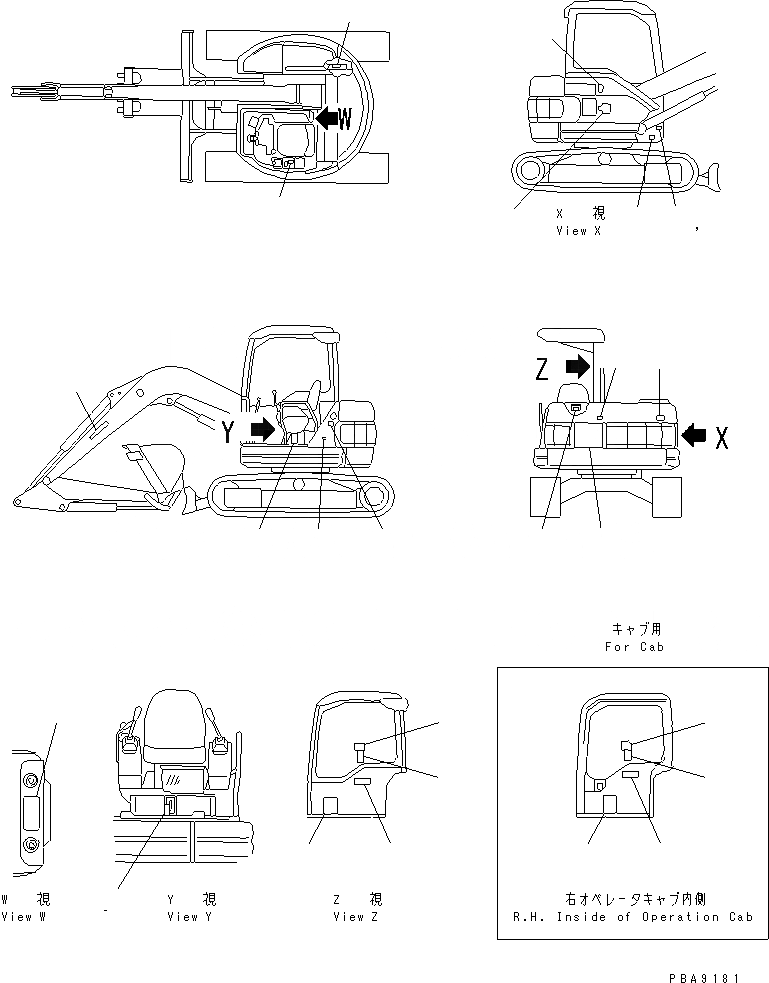 W

X 視
View X

Y

Z

X

キャブ用
For Cab

W 視
View W

Y 視
View Y

Z 視
View Z

右オペレータキャブ内側
R.H. Inside of Operation Cab

PBA9181