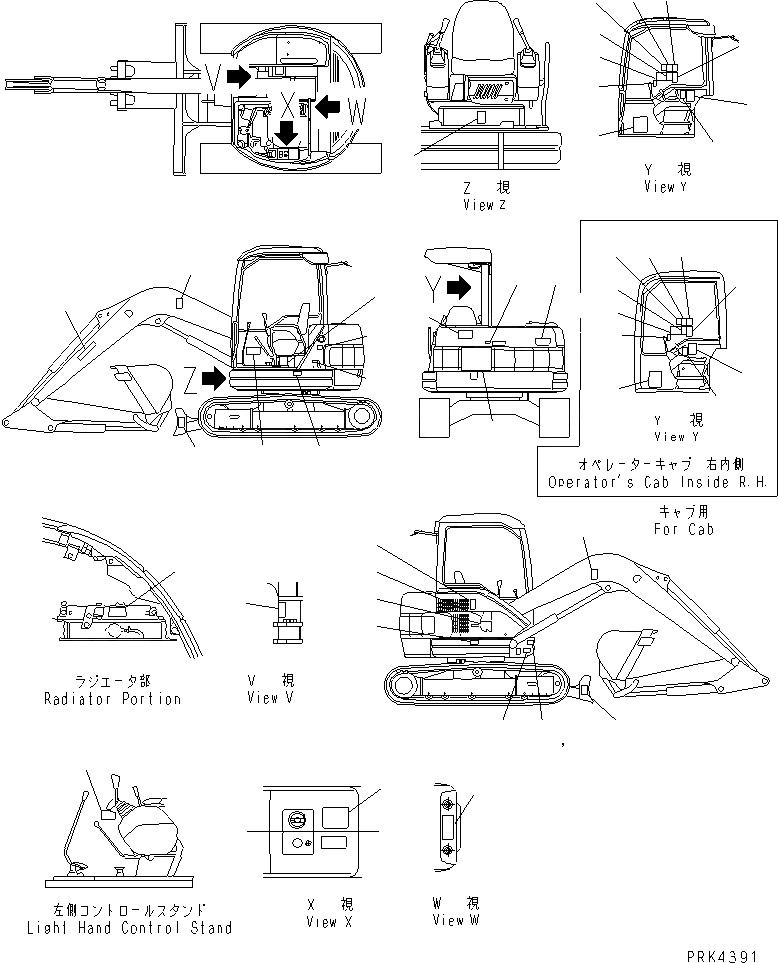 V
X
W

Z 視
View Z

Y 視
View Y

Y

Z

Y 視
View Y

オペレーターキャブ 右内側
Operator's Cab Inside R.H.

キャブ用
For Cab

ラジエータ部
Radiator Portion

V 視
View V

左側コントロールスタンド
Light Hand Control Stand

X 視
View X

W 視
View W

PRK4391