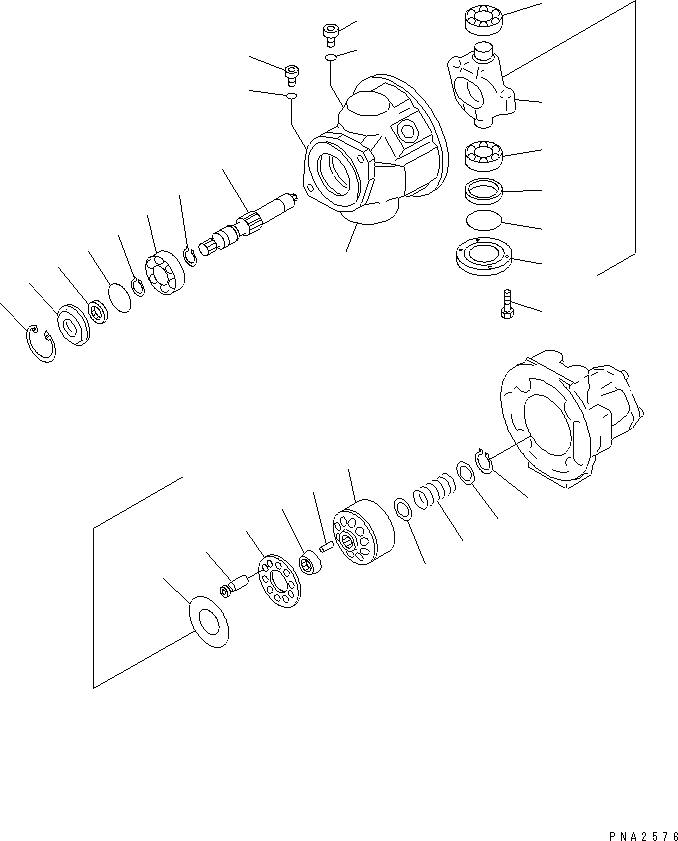 PNA2576