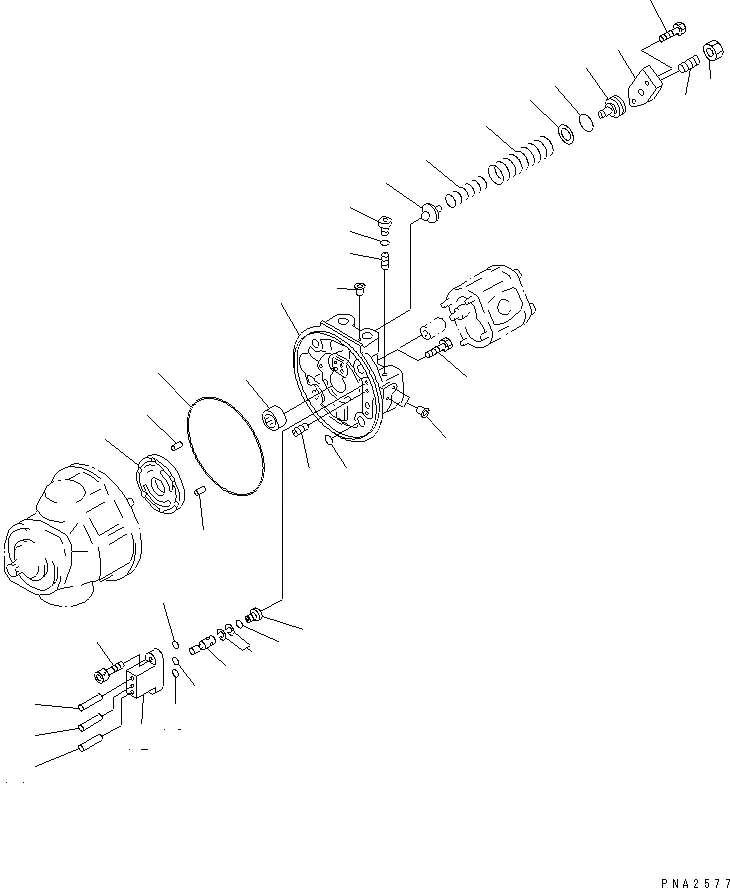 PNA2577