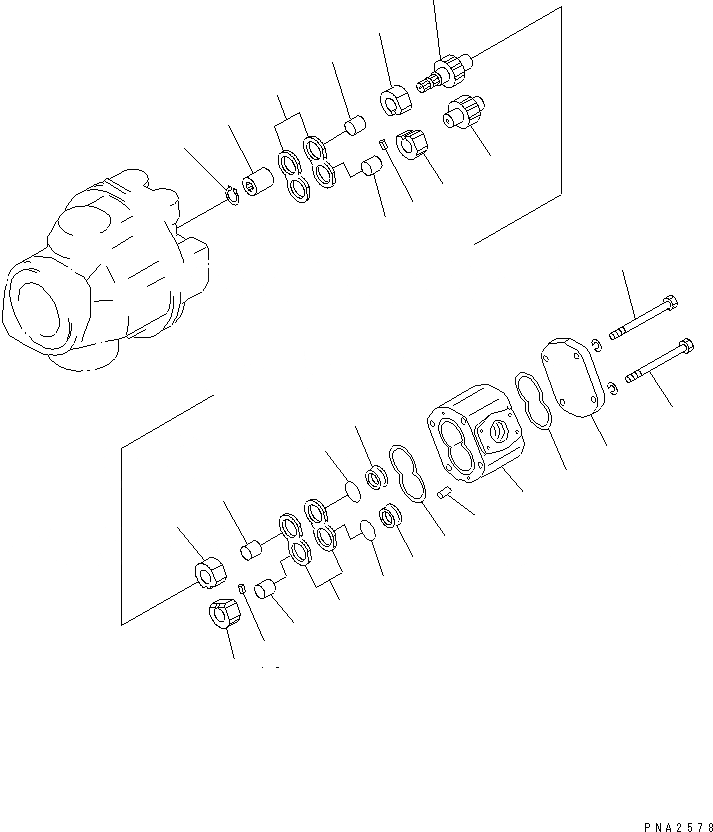 PNA2578