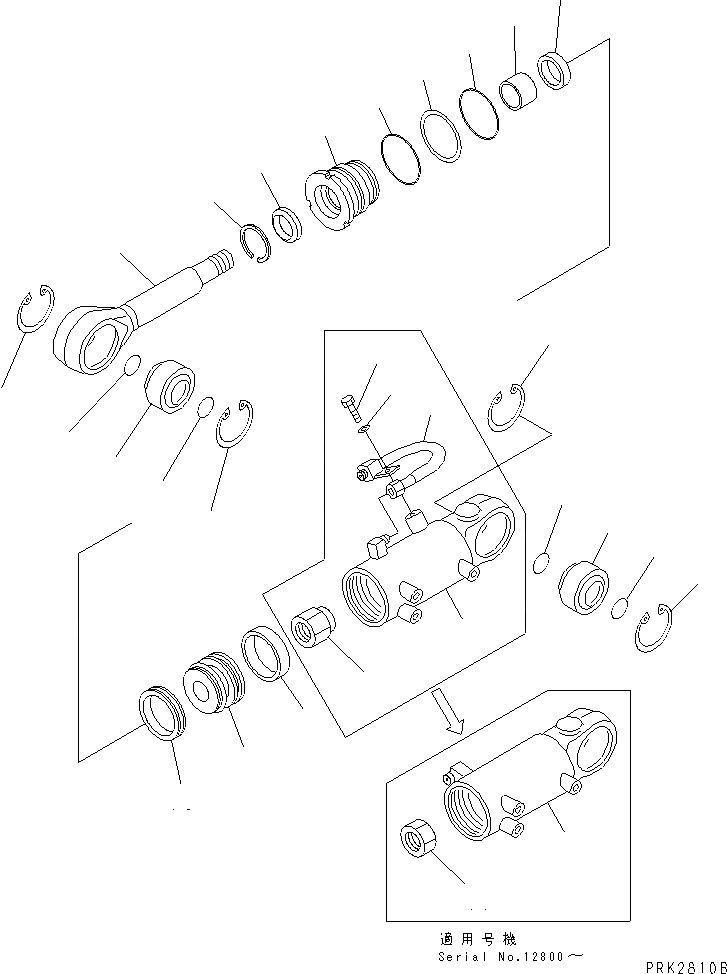 適用号機
Serial No.12800～

PRK2810B