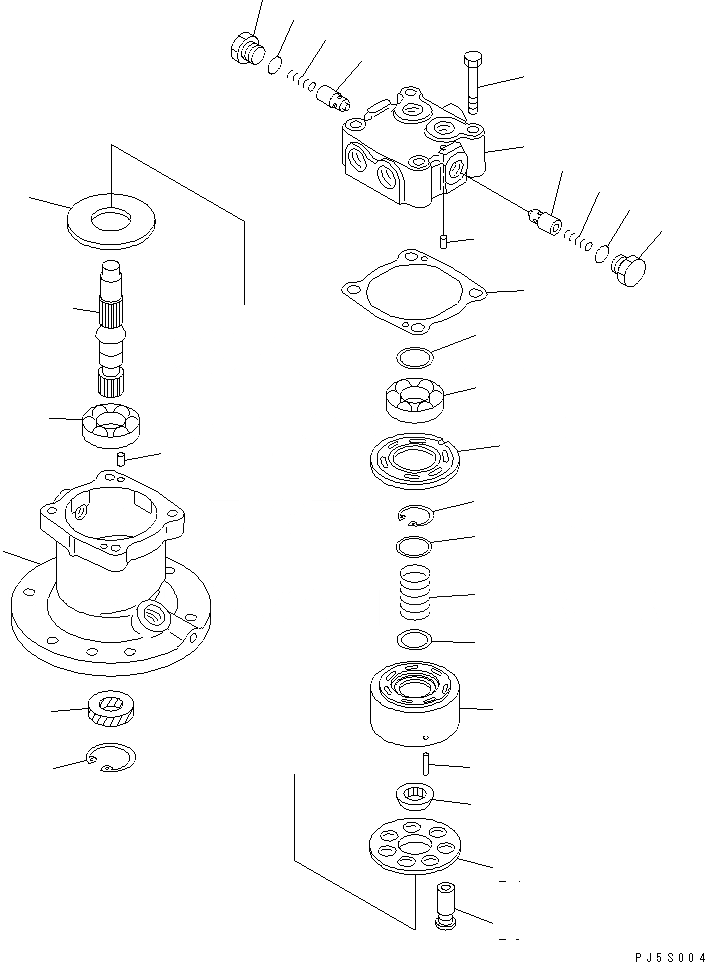 PJ5S004