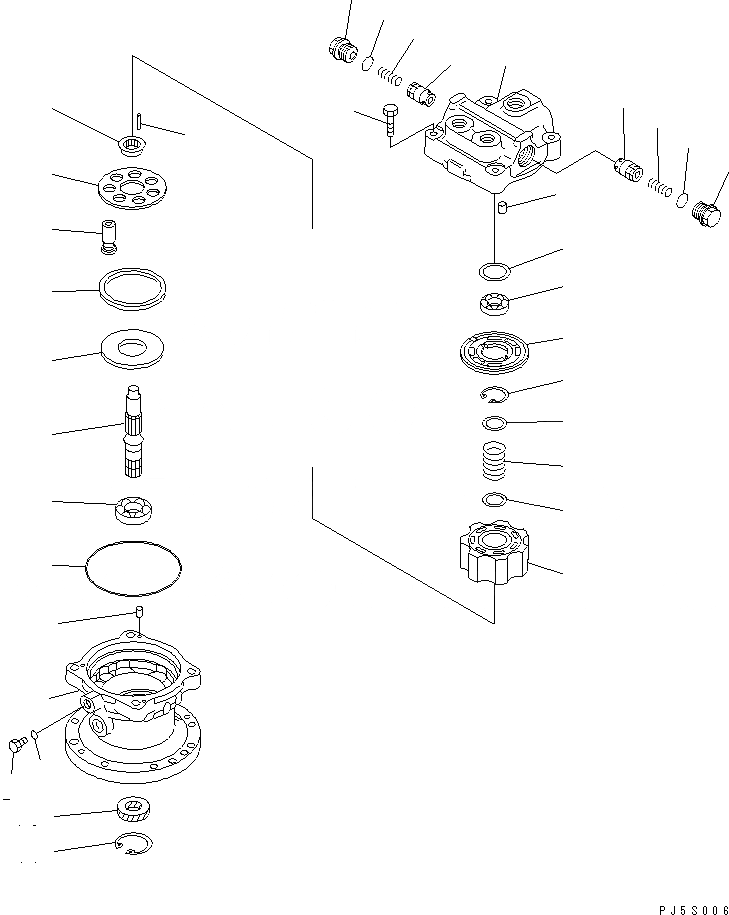 PJ5S006