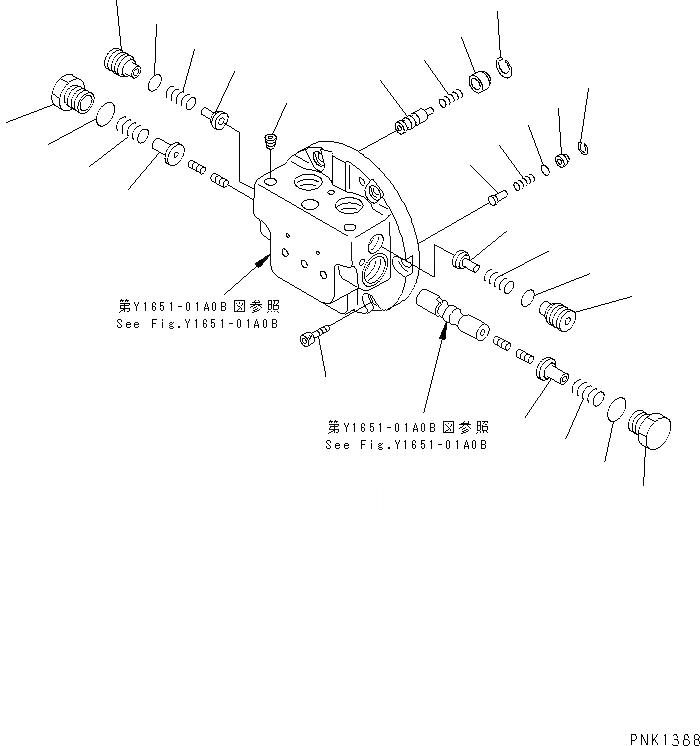 第Y1651-01A0B図参照
See Fig.Y1651-01A0B

第Y1651-01A0B図参照
See Fig.Y1651-01A0B

PNK1388