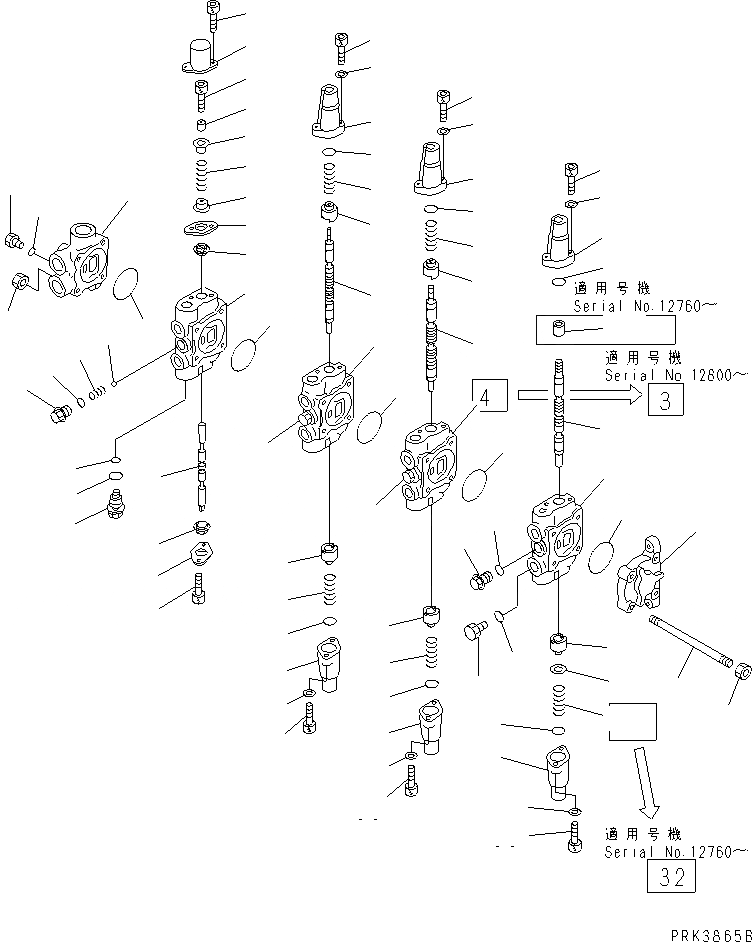 適用号機
Serial No.12760~

適用号機
Serial No 12600~

4

3

適用号機
Serial No.12760~

32

PRK3865B