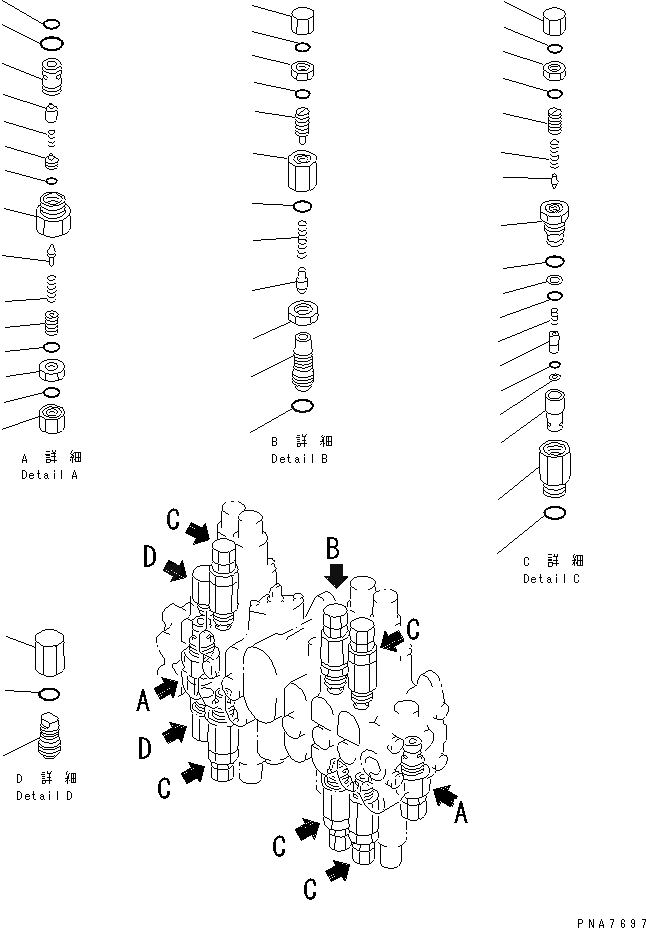 A 詳 細
Detail A

B 詳 細
Detail B

C 詳 細
Detail C

D 詳 細
Detail D

C
D
B
C
A
D
C
A
C
C

PNA7697