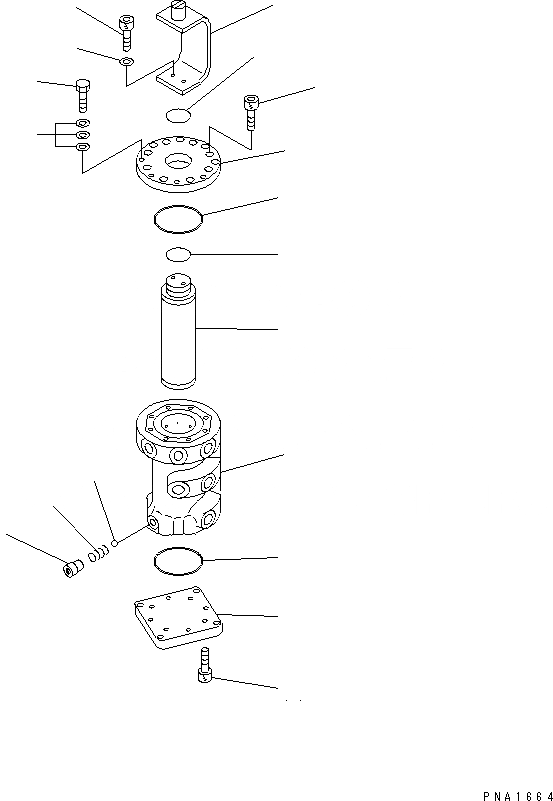 PNA1664