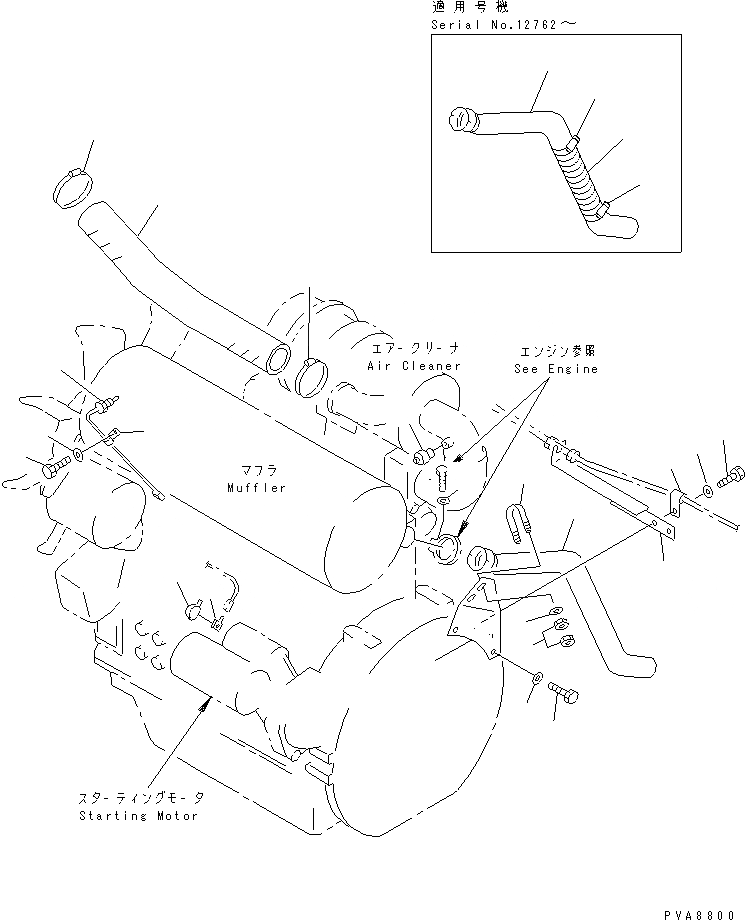 適用号機
Serial No.12762～

エアークリーナ
Air Cleaner

エンジン参照
See Engine

マフラ
Muffler

スターティングモータ
Starting Motor

PVA8800