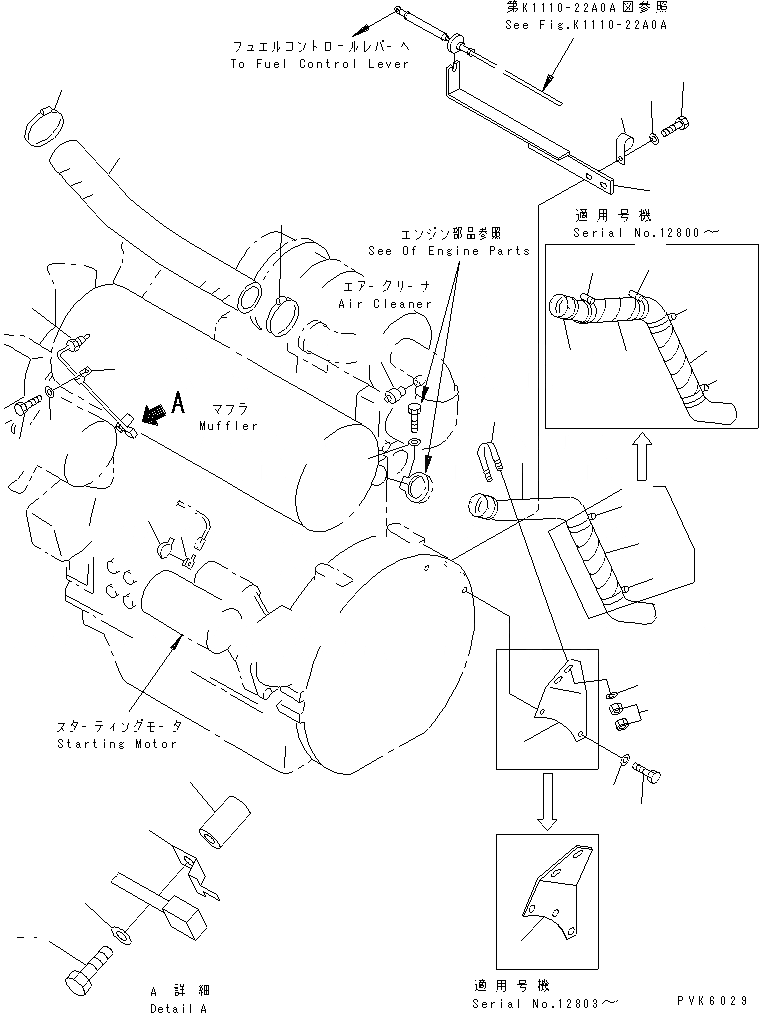 第K1110-22A0A図参照
See Fig.K1110-22A0A

フュエルコントロールレバーへ
To Fuel Control Lever

適用号機
Serial No.12800～

エンジン部品参照
See Of Engine Parts

エアークリーナ
Air Cleaner

A

マフラ
Muffler

スターティングモータ
Starting Motor

A 詳細
Detail A

適用号機
Serial No.12803～

PVK6029