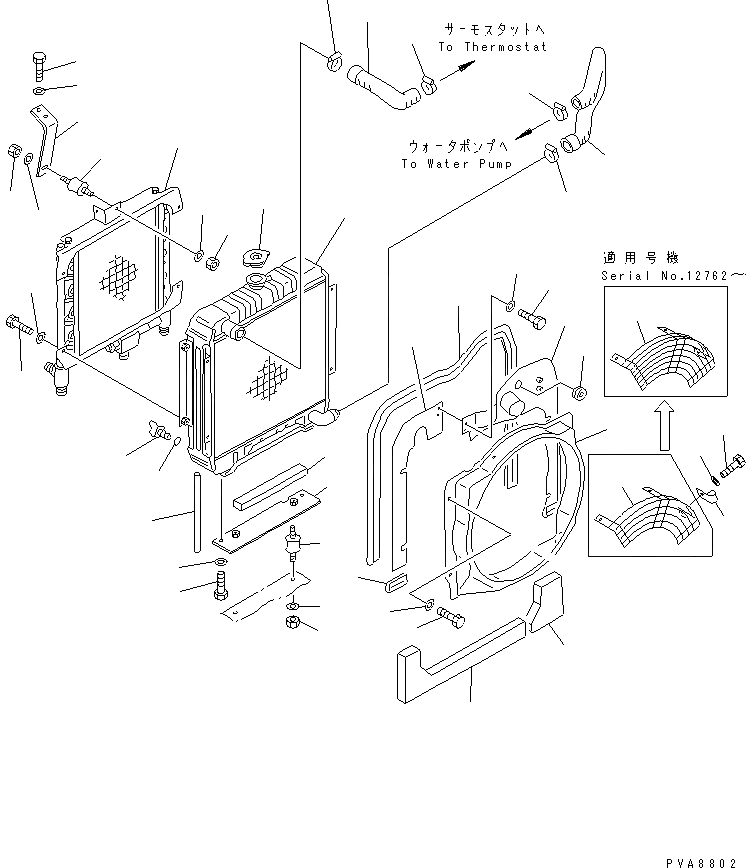 サーモスタットへ
To Thermostat

ウォータポンプへ
To Water Pump

適用号機
Serial No.12762~

PVA8802