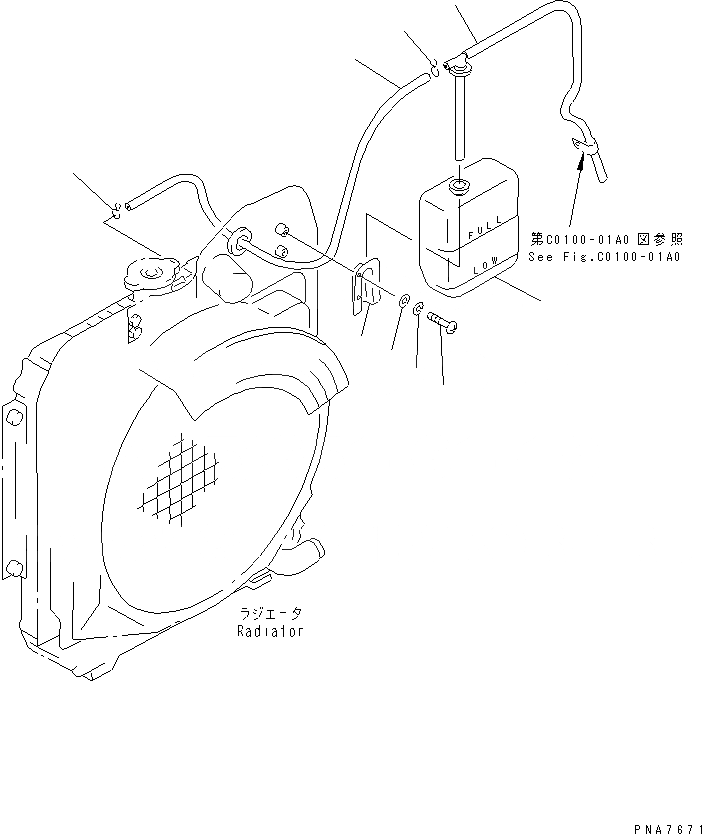 FULL
LOW

第C0100-01A0 図参照
See Fig.C0100-01A0

ラジエータ
Radiator

PNA7671