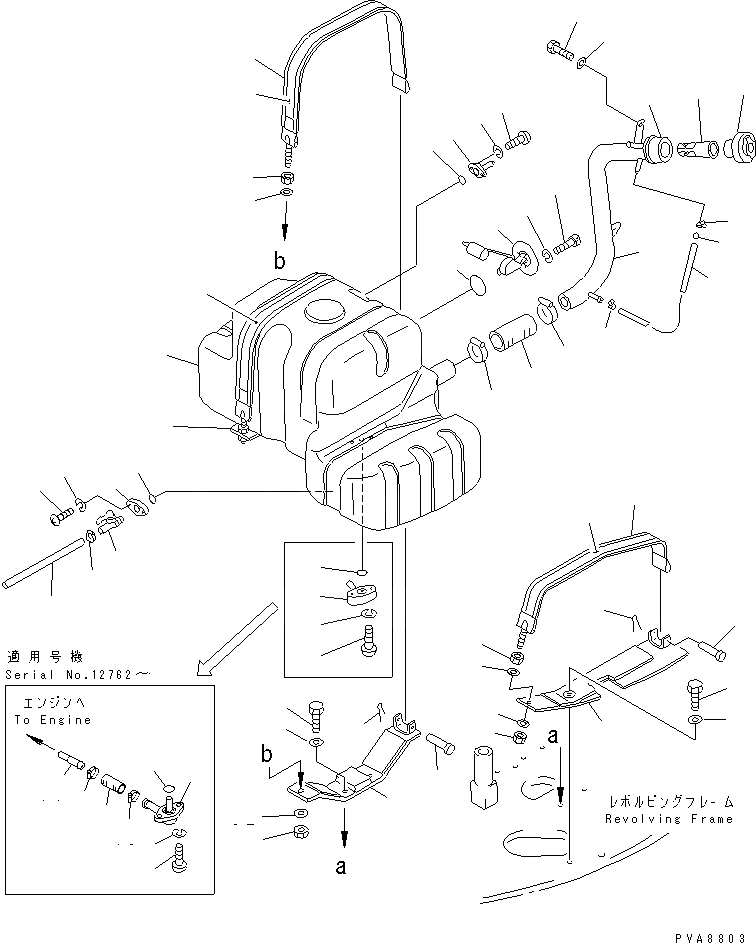 b

適用号機
Serial No.12762～

エンジンへ
To Engine

b

a

a

レボルビングフレーム
Revolving Frame

PVA8803