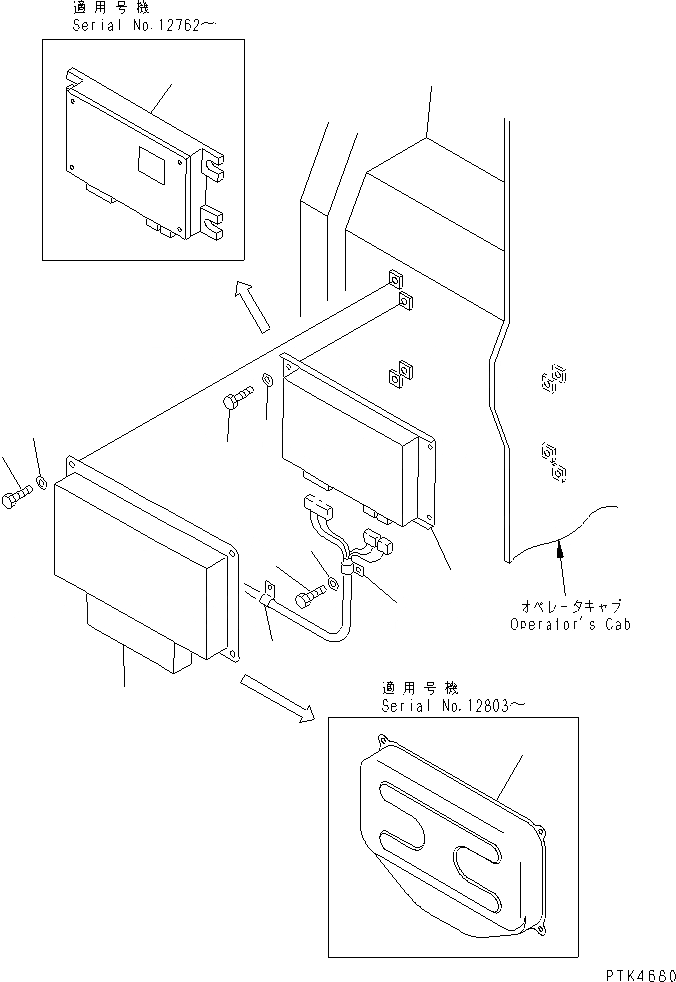 適用号機
Serial No.12762~

オペレータキャブ
Operator's Cab

適用号機
Serial No.12803~

PTK4660