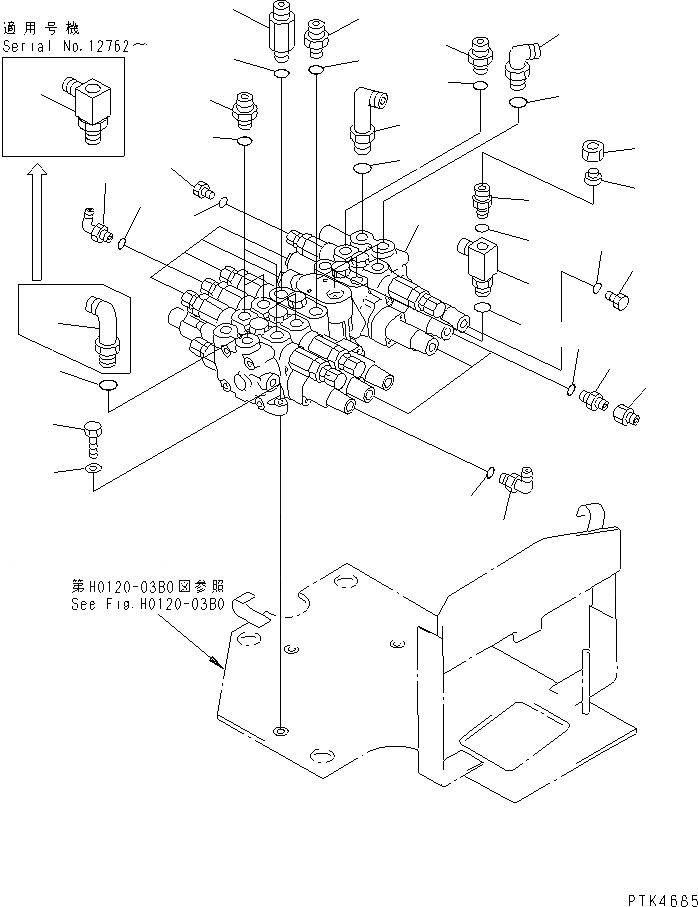 適用号機
Serial No.12762～

第H0120-03B0図参照
See Fig.H0120-03B0

PTK4665