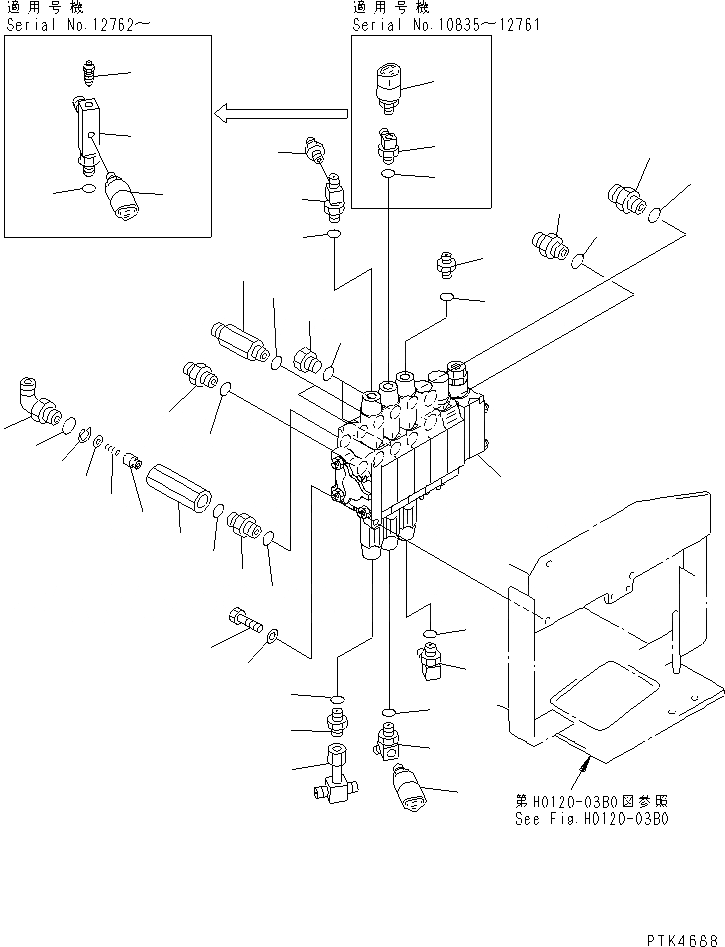 適用号機
Serial No.12762～

適用号機
Serial No.10835～12761

第H0120-03B0図参照
See Fig.H0120-03B0

PTK4668