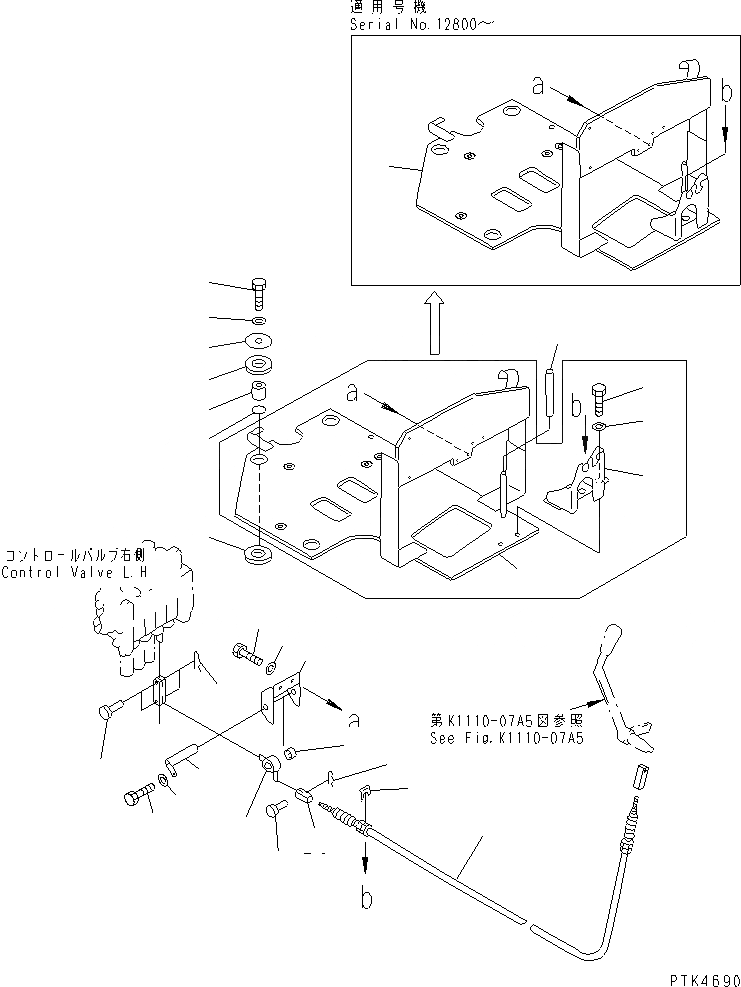 適用号機
Serial No.12800～

a
b

a
b

コントロールバルブ右側
Control Valve L.H

a

第K1110-07A5図参照
See Fig.K1110-07A5

b

PTK4690