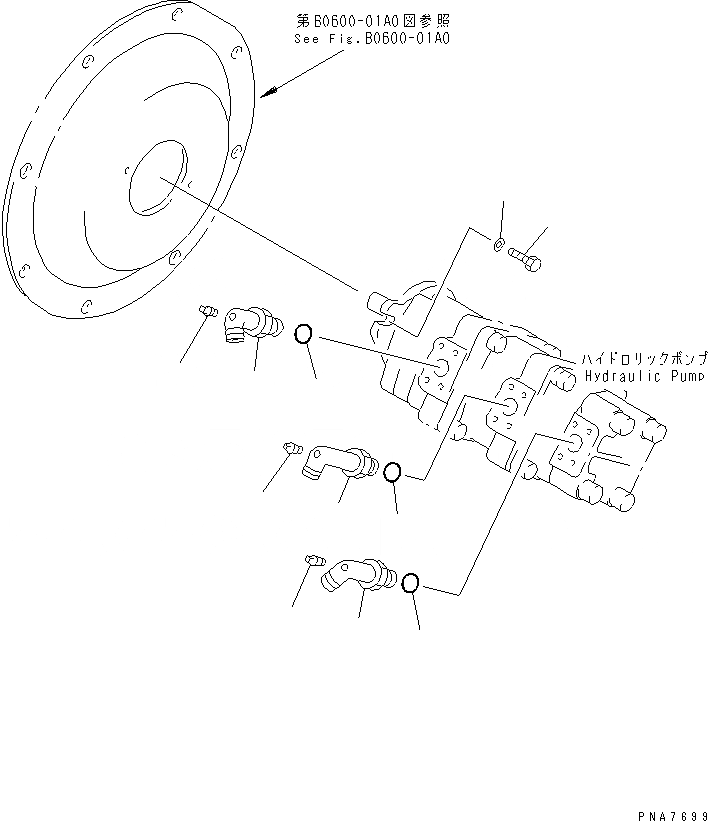 第B0600-01A0図参照
See Fig.B0600-01A0

ハイドロリックポンプ
Hydraulic Pump

PNA7699