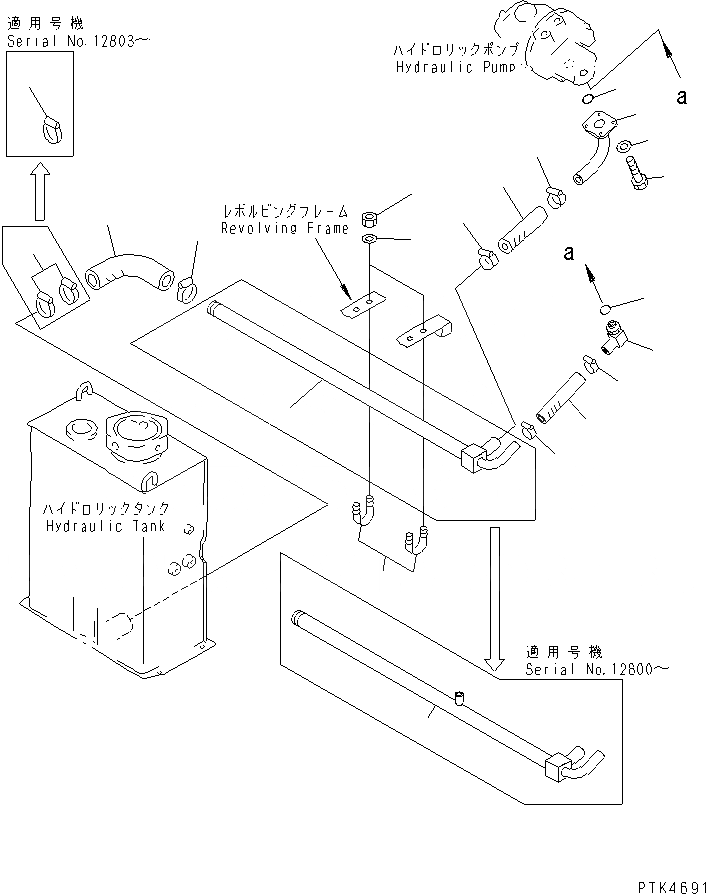 適用号機
Serial No.12803～

ハイドロリックポンプ
Hydraulic Pump

a

レボルビングフレーム
Revolving Frame

a

ハイドロリックタンク
Hydraulic Tank

適用号機
Serial No.12800～

PTK4691