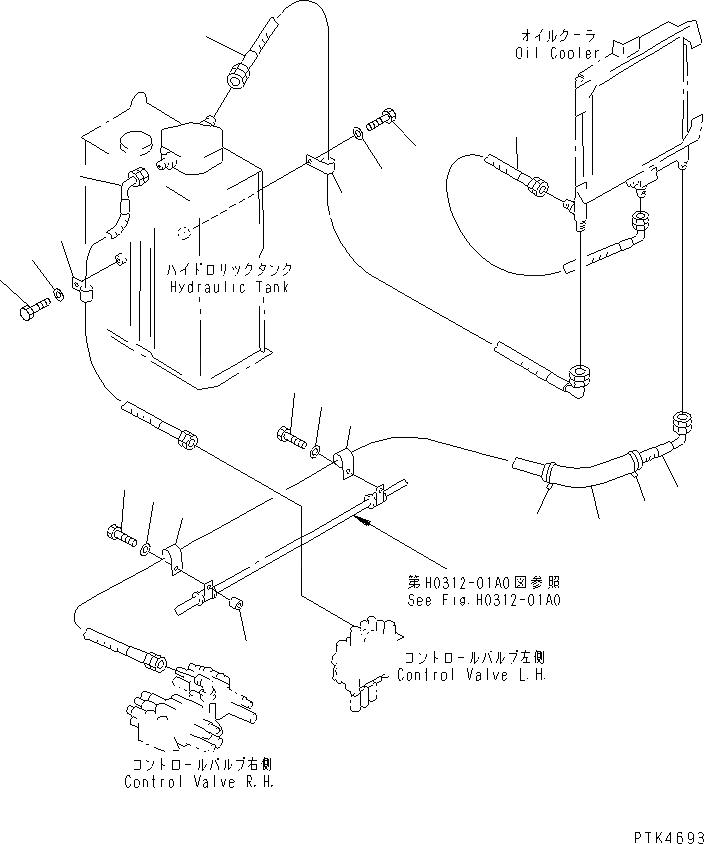 オイルクーラ
Oil Cooler

ハイドロリックタンク
Hydraulic Tank

第H0312-01A0図参照
See Fig.H0312-01A0

コントロールバルブ左側
Control Valve L.H.

コントロールバルブ右側
Control Valve R.H.

PTK4693