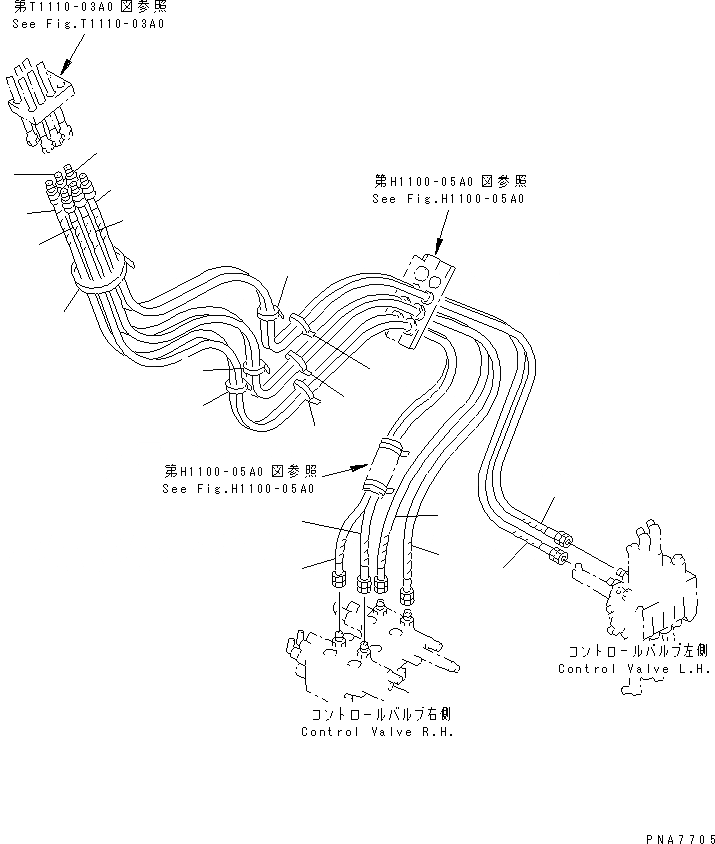 第T1110-03A0 図参照
See Fig.T1110-03A0

第H1100-05A0 図参照
See Fig.H1100-05A0

第H1100-05A0 図参照
See Fig.H1100-05A0

コントロールバルブ左側
Control Valve L.H.

コントロールバルブ右側
Control Valve R.H.

PNA7705