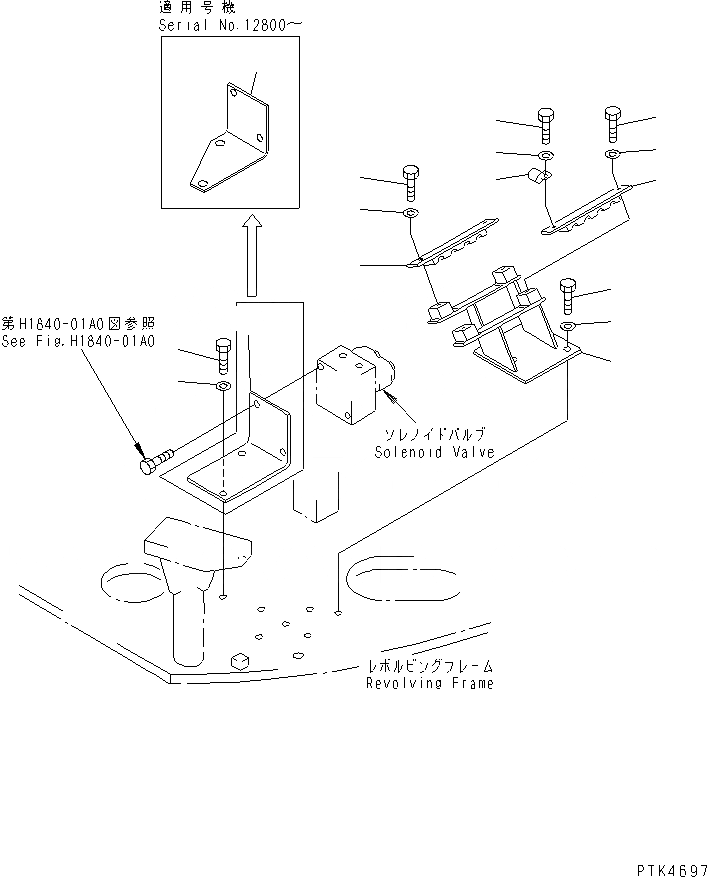 適用号機
Serial No.12800～

第H1840-01A0図参照
See Fig.H1840-01A0

ソレノイドバルブ
Solenoid Valve

レボルビングフレーム
Revolving Frame

PTK4697