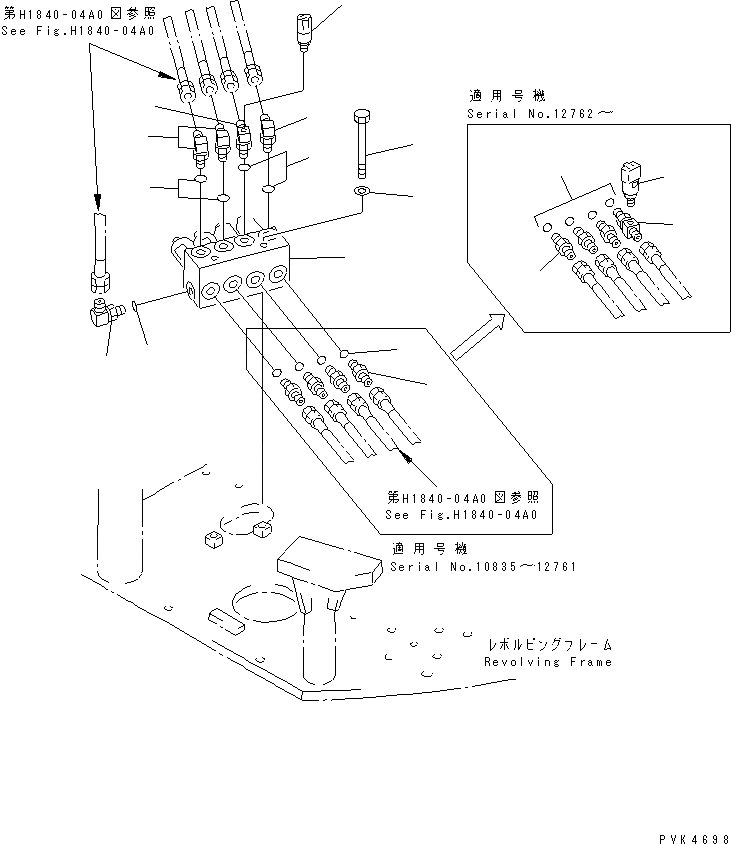 第H1840-04A0図参照
See Fig.H1840-04A0

適用号機
Serial No.12762～

第H1840-04A0図参照
See Fig.H1840-04A0

適用号機
Serial No.10835～12761

レボルビングフレーム
Revolving Frame

PVK4698