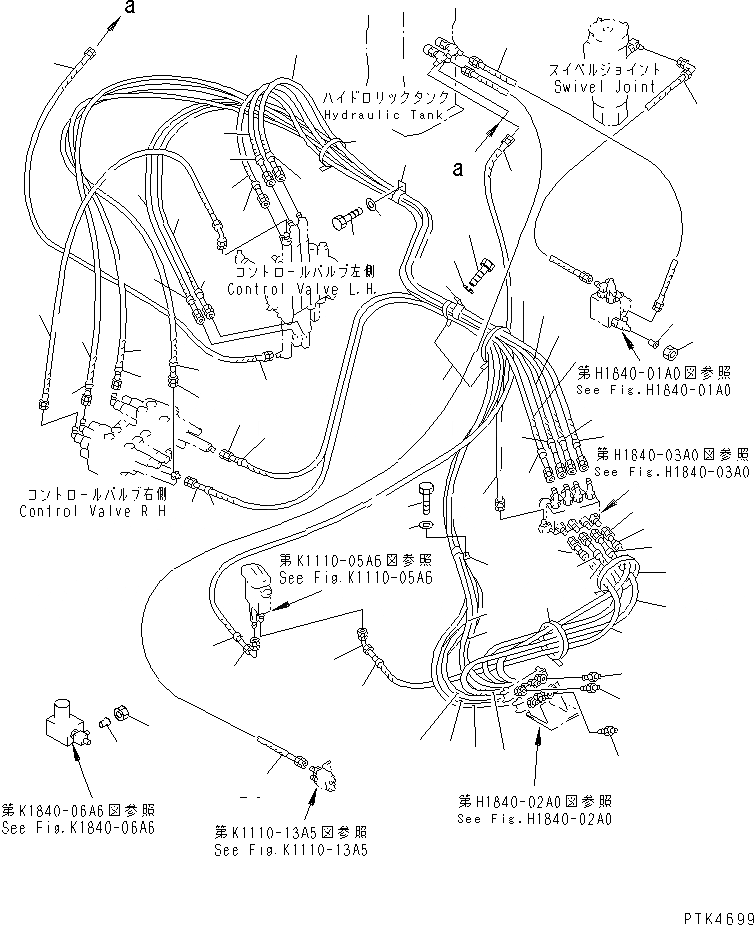 a

ハイドロリックタンク
Hydraulic Tank

スイベルジョイント
Swivel Joint

a

コントロールバルブ左側
Control Valve L.H.

第H1840-01A0図参照
See Fig.H1840-01A0

第H1840-03A0図参照
See Fig.H1840-03A0

コントロールバルブ右側
Control Valve R H

第K1110-05A6図参照
See Fig.K1110-05A6

第K1840-06A6図参照
See Fig.K1840-06A6

第K1110-13A5図参照
See Fig.K1110-13A5

第H1840-02A0図参照
See Fig.H1840-02A0

PTK4699