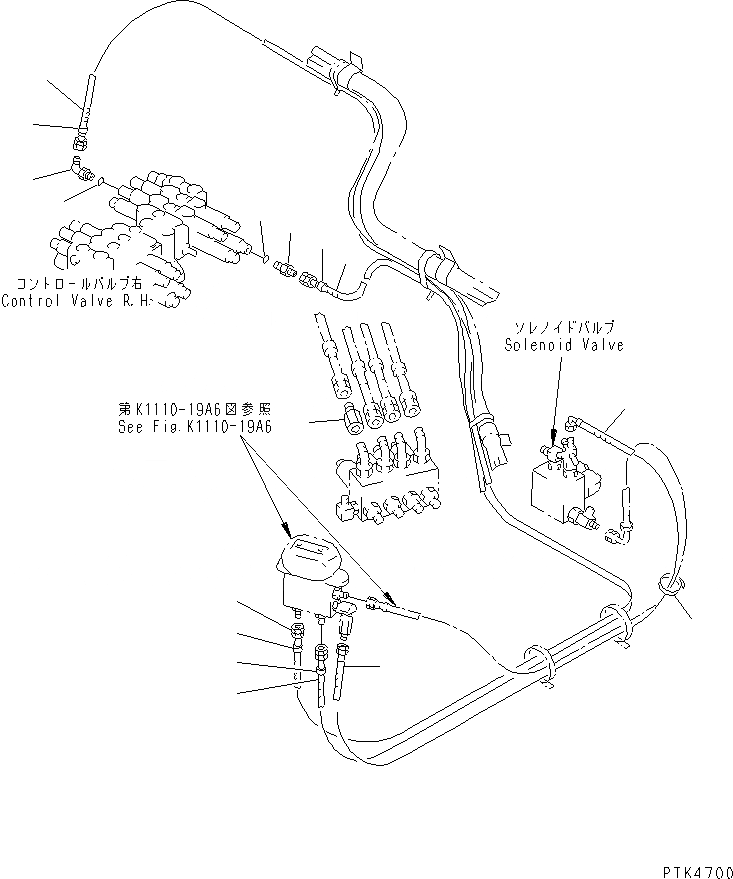 コントロールバルブ右
Control Valve R.H.

ソレノイドバルブ
Solenoid Valve

第K1110-19A6図参照
See Fig.K1110-19A6

PTK4700