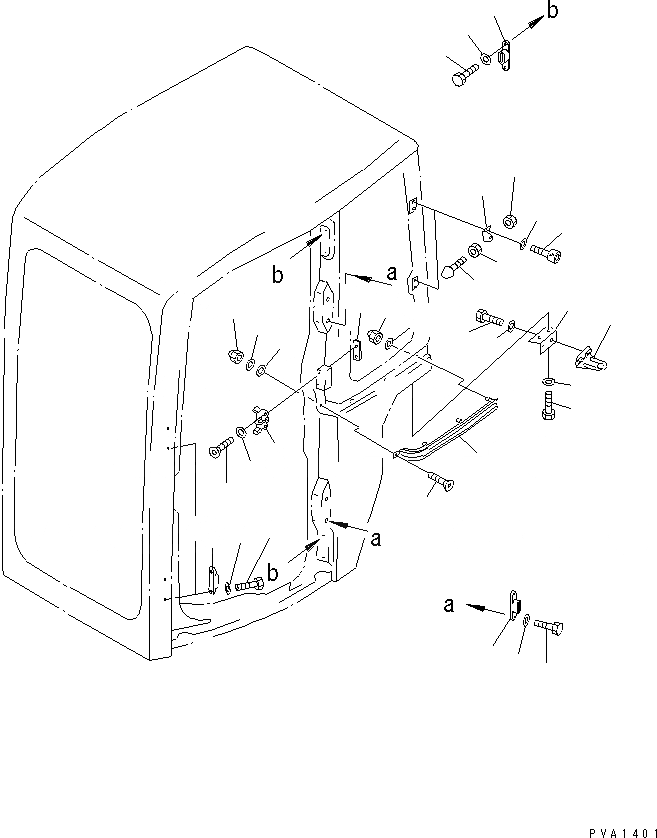 b

b

a

a

b

a

PVA1401