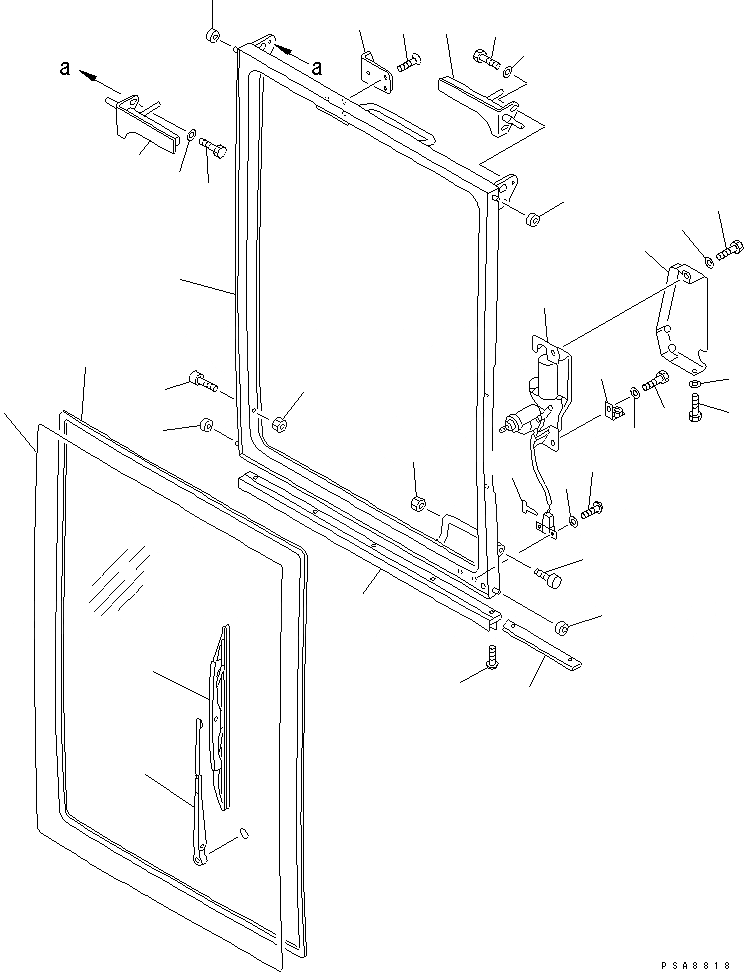 a
a
PSA8818