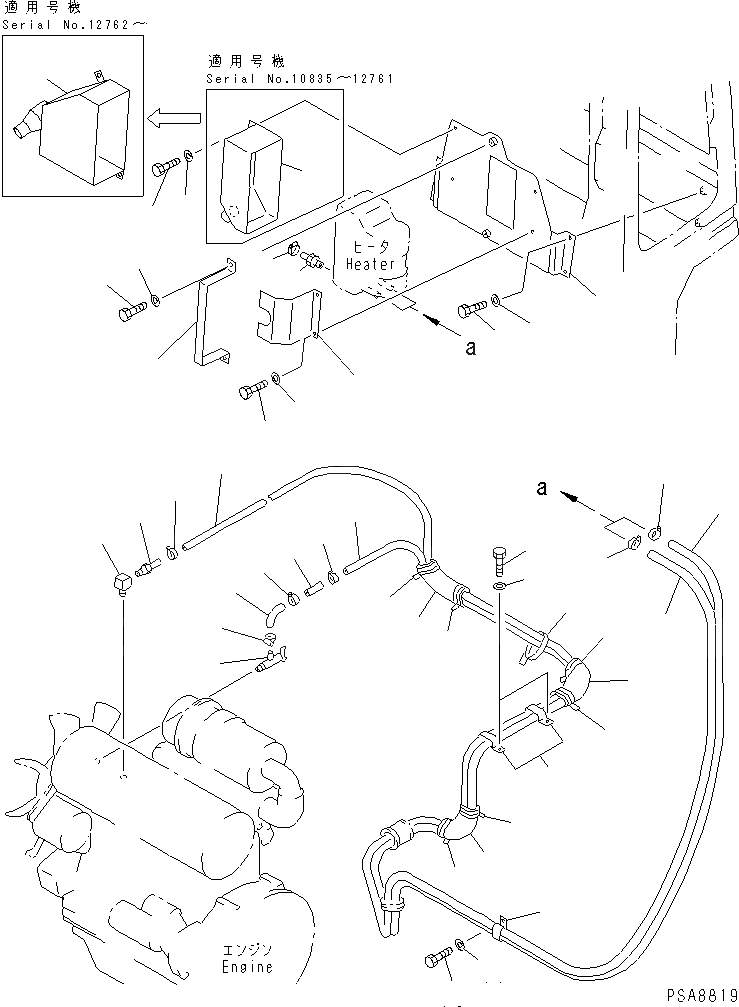 適用号機
Serial No.12762～

適用号機
Serial No.10835～12761

ヒータ
Heater

a

a

エンジン
Engine

PSA8819