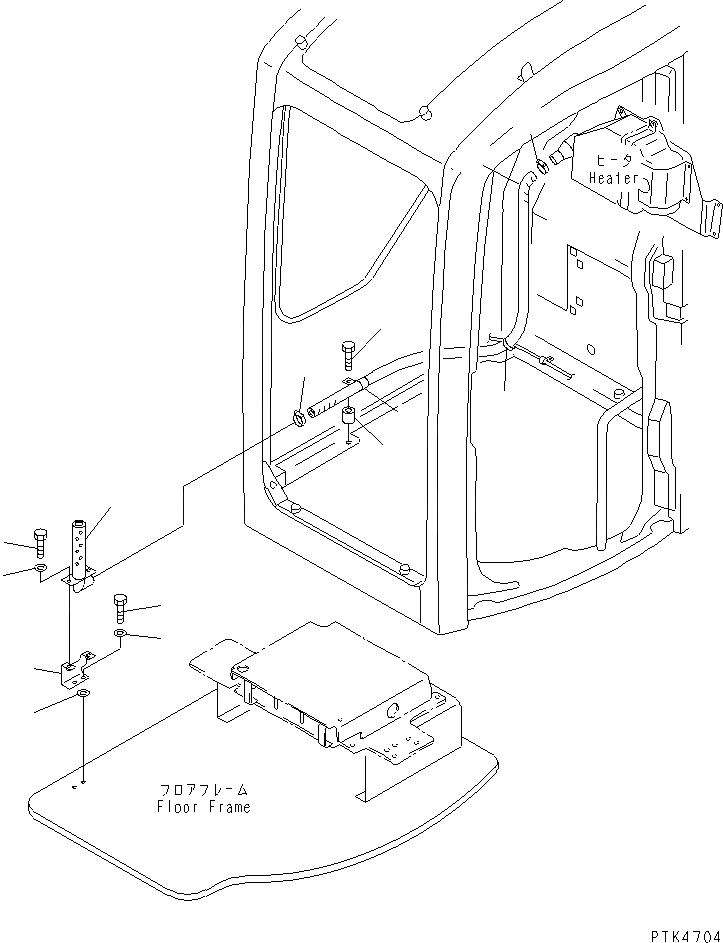 ヒータ
Heater

フロアフレーム
Floor Frame

PTK4704