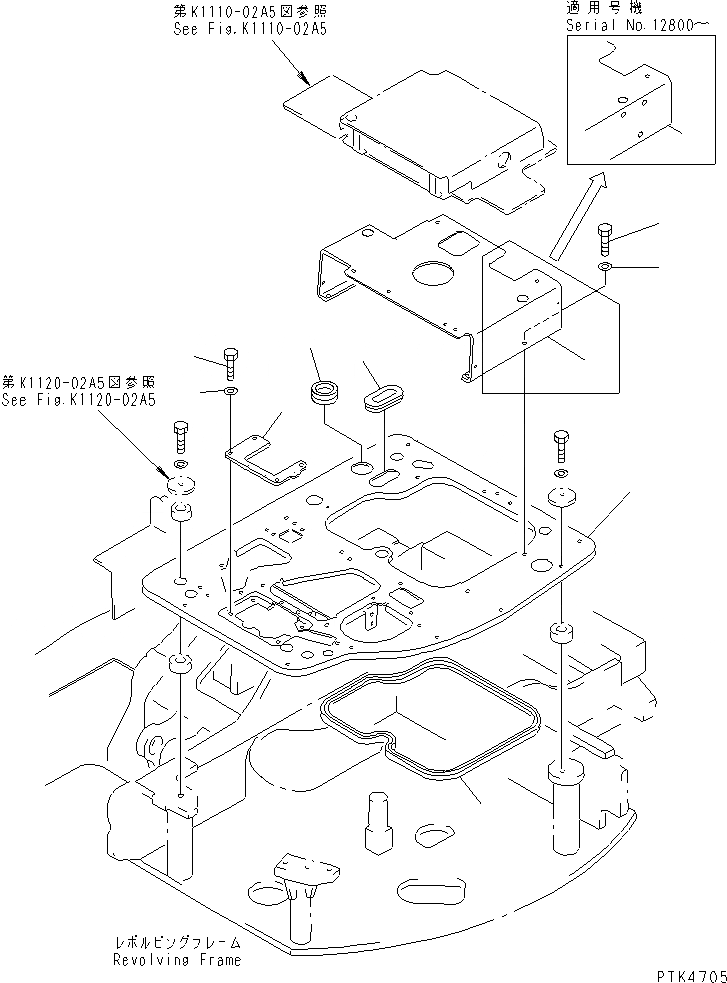 第K1110-02A5図参照
See Fig.K1110-02A5

適用号機
Serial No.12800～

第K1120-02A5図参照
See Fig.K1120-02A5

レボルビングフレーム
Revolving Frame

PTK4705