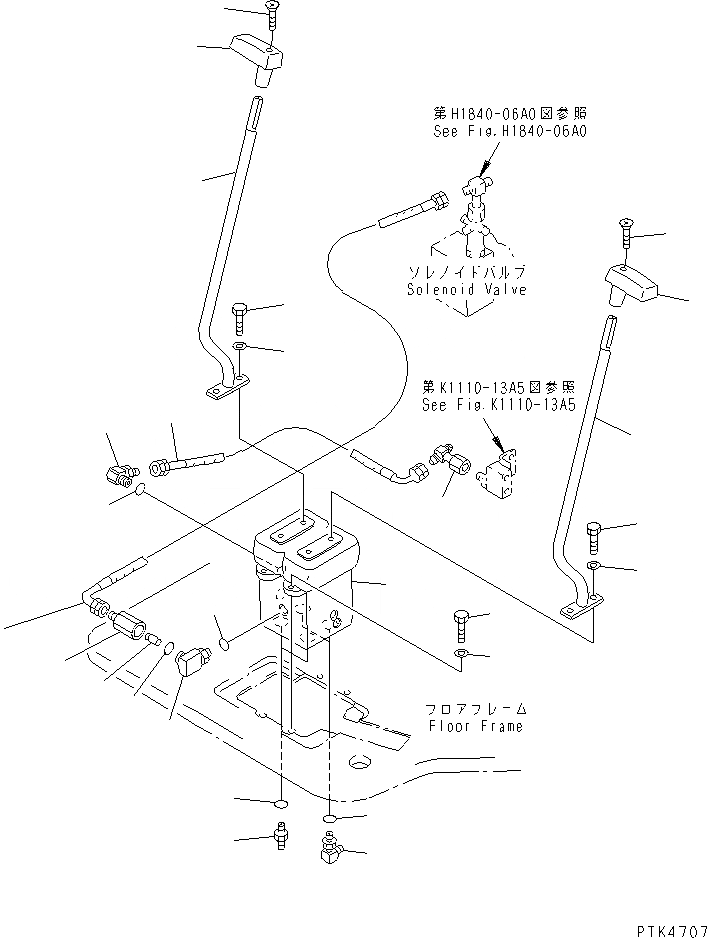 第H1840-06A0図参照
See Fig.H1840-06A0

ソレノイドバルブ
Solenoid Valve

第K1110-13A5図参照
See Fig.K1110-13A5

フロアフレーム
Floor Frame

PTK4707