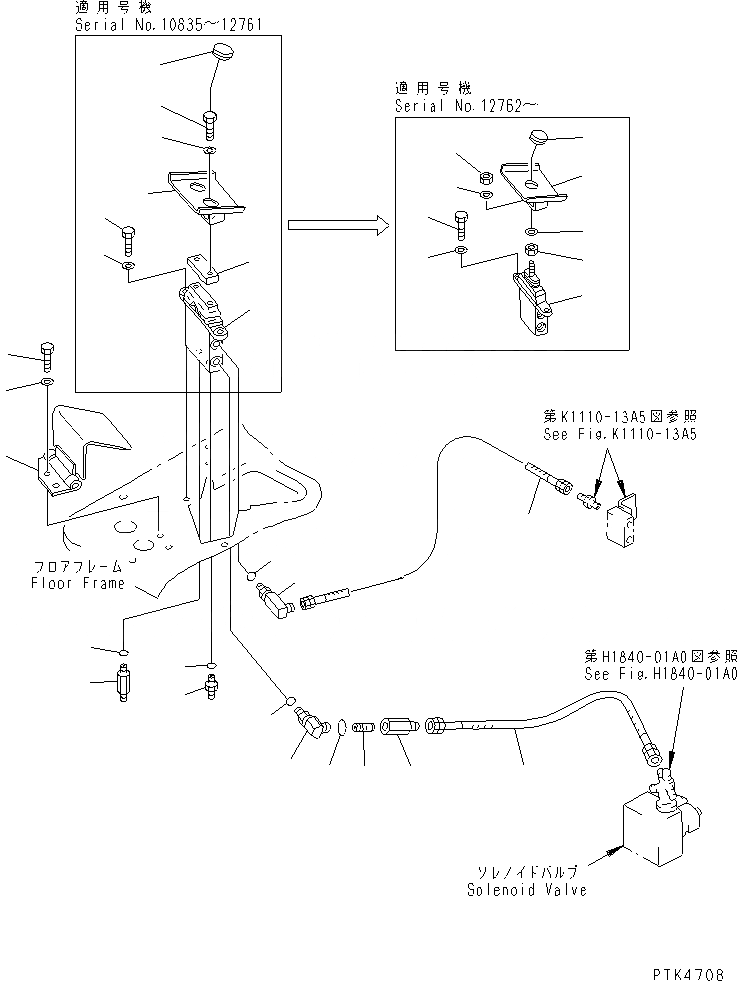 適用号機
Serial No.10835~12761

適用号機
Serial No.12762~

第K1110-13A5図参照
See Fig.K1110-13A5

フロアフレーム
Floor Frame

第H1840-01A0図参照
See Fig.H1840-01A0

ソレノイドバルブ
Solenoid Valve

PTK4708