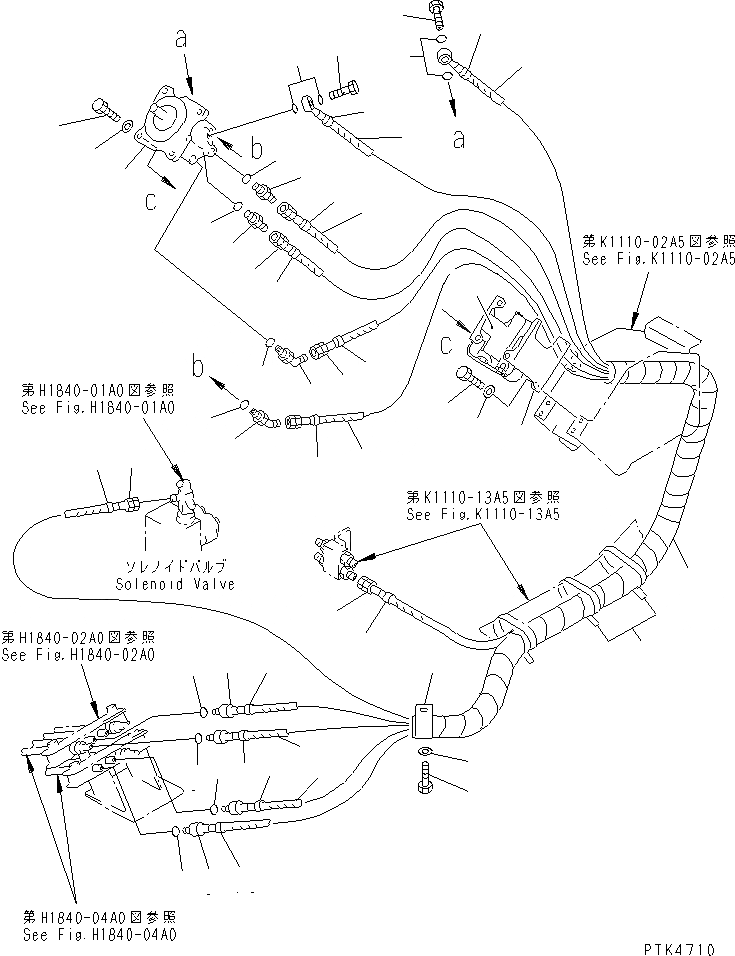 a

a

b

c

第K1110-02A5図参照
See Fig.K1110-02A5

c

b

第H1840-01A0図参照
See Fig.H1840-01A0

第K1110-13A5図参照
See Fig.K1110-13A5

ソレノイドバルブ
Solenoid Valve

第H1840-02A0図参照
See Fig.H1840-02A0

第H1840-04A0図参照
See Fig.H1840-04A0

PTK4710