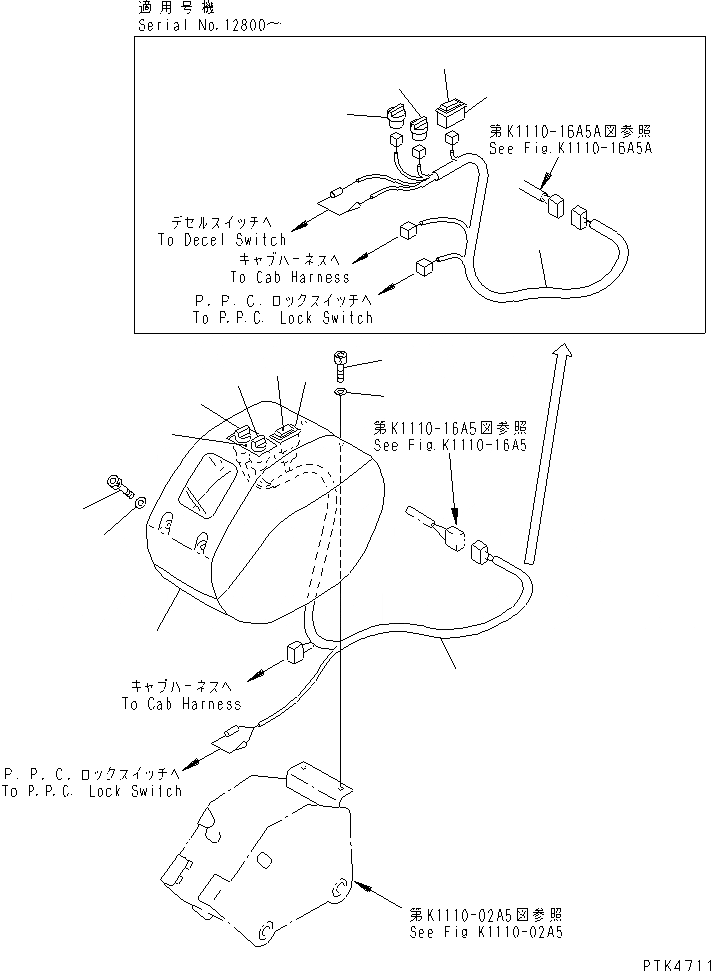 適用号機
Serial No.12800~

第K1110-16A5A図参照
See Fig.K1110-16A5A

デセルスイッチへ
To Decel Switch

キャブハーネスへ
To Cab Harness

P. P. C. ロックスイッチへ
To P.P.C. Lock Switch

第K1110-16A5図参照
See Fig.K1110-16A5

キャブハーネスへ
To Cab Harness

P. P. C. ロックスイッチへ
To P.P.C. Lock Switch

第K1110-02A5図参照
See Fig K1110-02A5

PTK4711