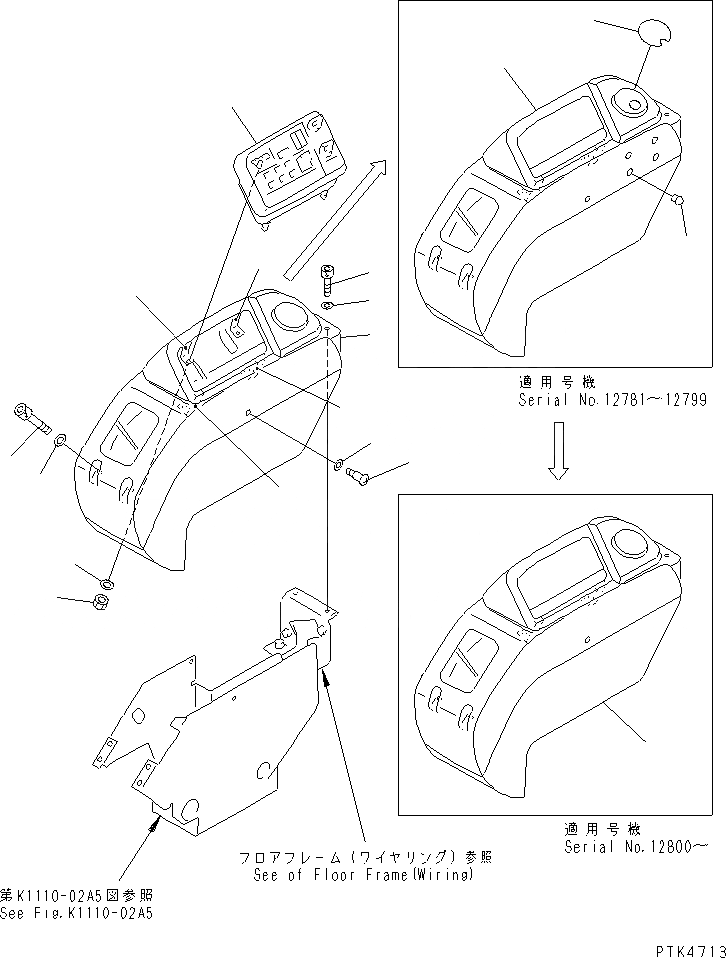 適用号機
Serial No.12781～12799

適用号機
Serial No.12800～

フロアフレーム（ワイヤリング）参照
See of Floor Frame(Wiring)

第K1110-02A5図参照
See Fig.K1110-02A5

PTK4713