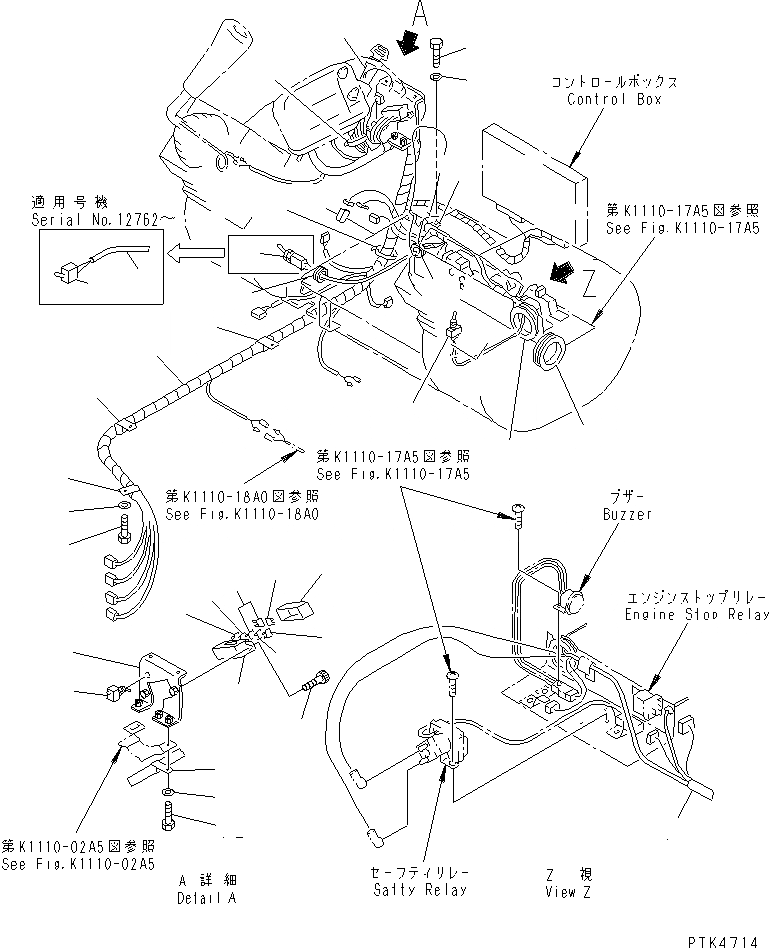 A

コントロールボックス
Control Box

適用号機
Serial No.12762～

第K1110-17A5図参照
See Fig.K1110-17A5

Z

第K1110-17A5図参照
See Fig.K1110-17A5

第K1110-18A0図参照
See Fig.K1110-18A0

ブザー
Buzzer

エンジンストップリレー
Engine Stop Relay

第K1110-02A5図参照
See Fig.K1110-02A5

A 詳細
Detail A

セーフティリレー
Safty Relay

Z 視
View Z

PTK4714