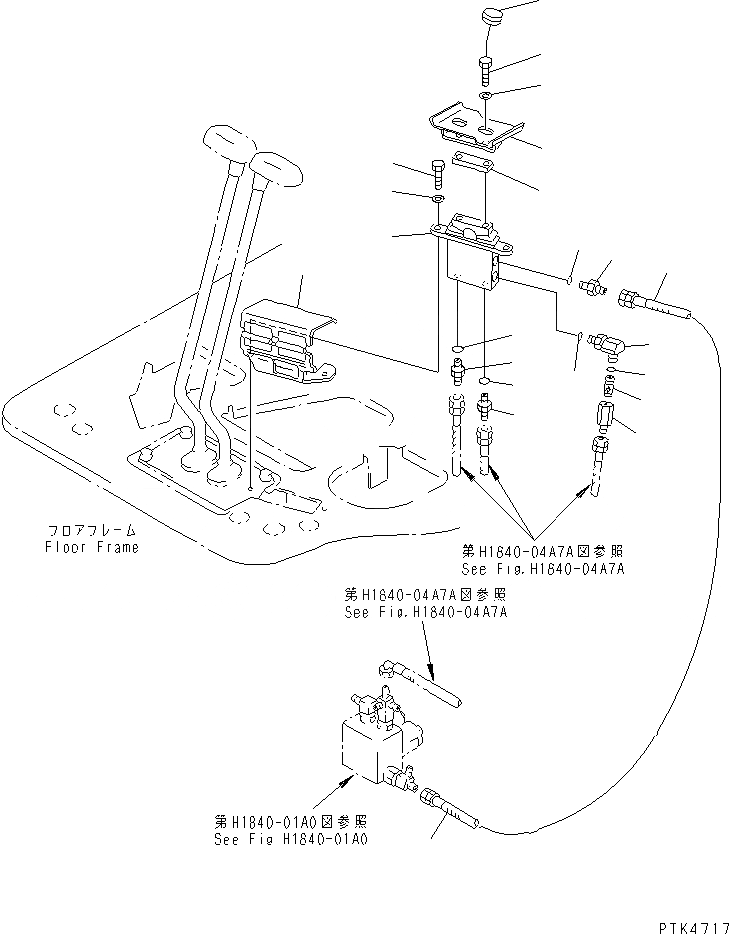 フロアフレーム
Floor Frame

第H1840-04A7A図参照
See Fig.H1840-04A7A

第H1840-04A7A図参照
See Fig.H1840-04A7A

第H1840-01A0図参照
See Fig H1840-01A0

PTK4717