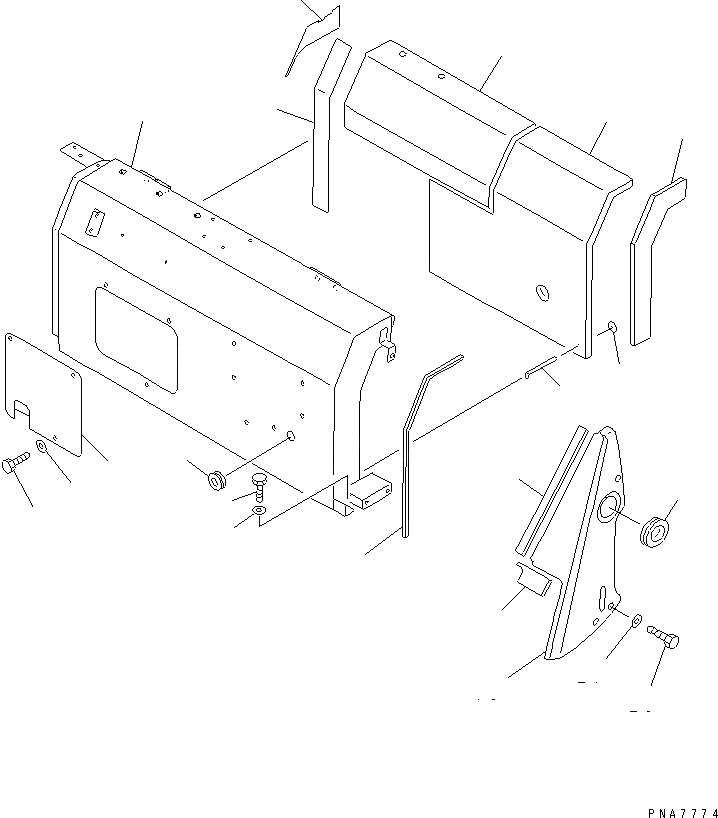 PNA7774